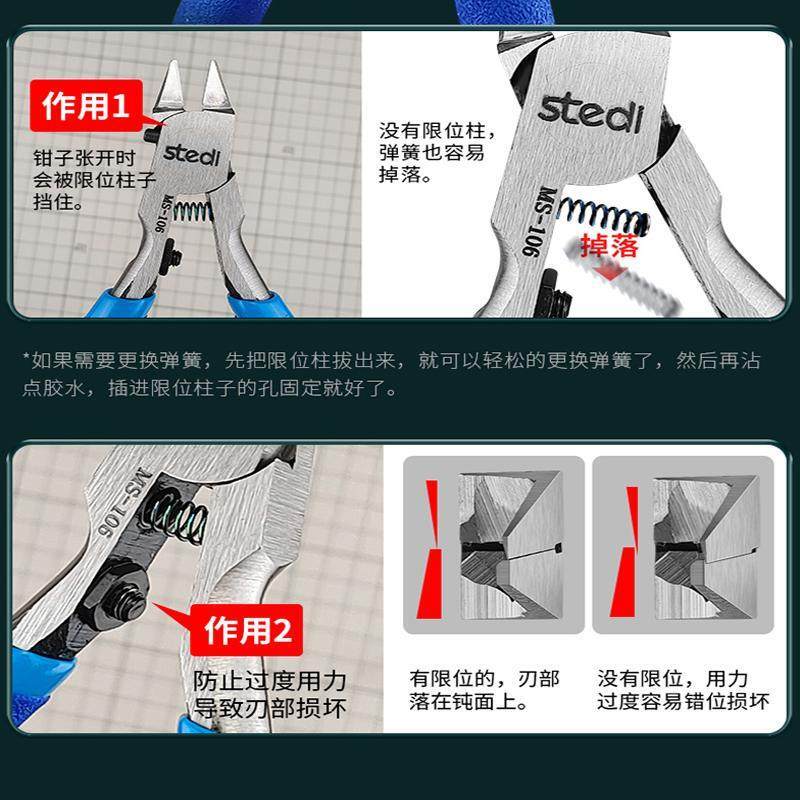 作用1

钳子张开时会被限位柱子挡住。

stedi

MS-106

没有限位柱，弹簧也容易掉落。

stedi

MS-106

掉落

*如果需要更换弹簧，先把限位柱拔出来，就可以轻松的更换弹簧了，然后再沾点胶水，插进限位柱子的孔固定就好了。

MS-106

作用2

防止过度用力导致刃部损坏

有限位的，刃部落在钝面上。

没有限位，用力过度容易错位损坏