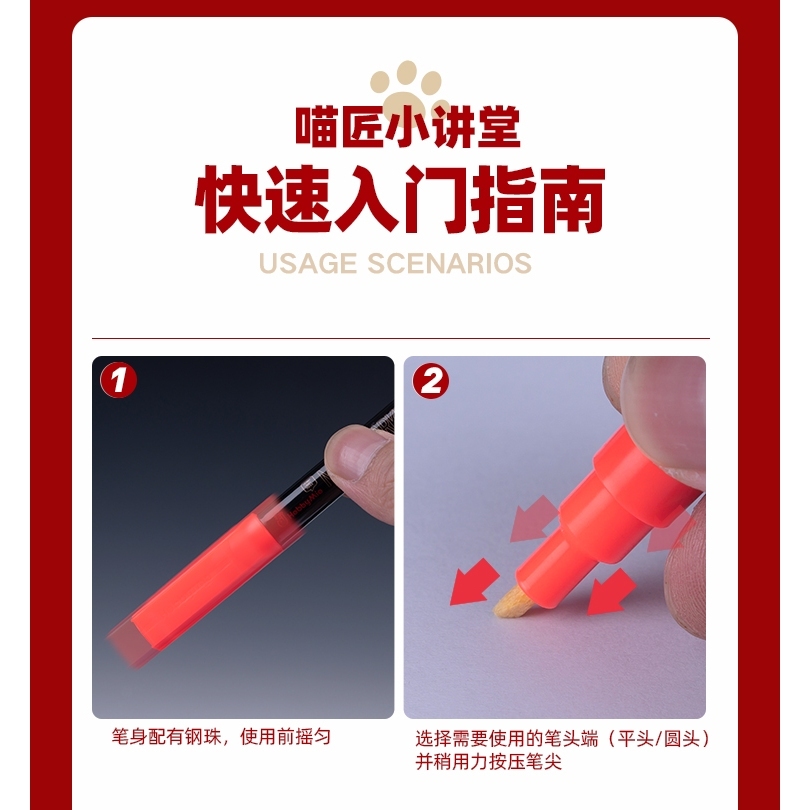 喵匠小讲堂
快速入门指南
USAGE SCENARIOS

1
笔身配有钢珠，使用前摇匀

2
选择需要使用的笔头端（平头/圆头）并稍用力按压笔尖