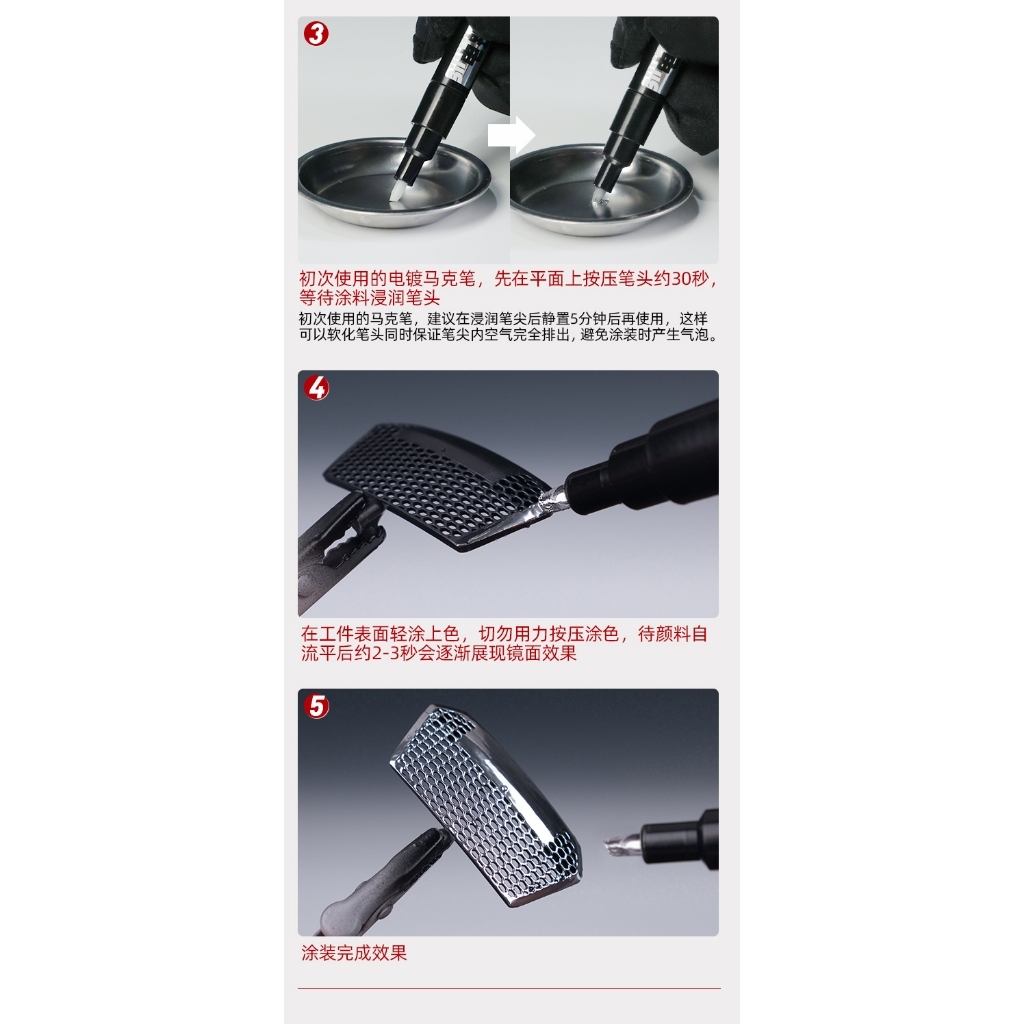 3

初次使用的电镀马克笔，先在平面上按压笔头约30秒，等待涂料浸润笔头

初次使用的马克笔，建议在浸润笔尖后静置5分钟后再使用，这样可以软化笔头同时保证笔尖内空气完全排出，避免涂装时产生气泡。

4

在工件表面轻涂上色，切勿用力按压涂色，待颜料自流平后约2-3秒会逐渐展现镜面效果

5

涂装完成效果