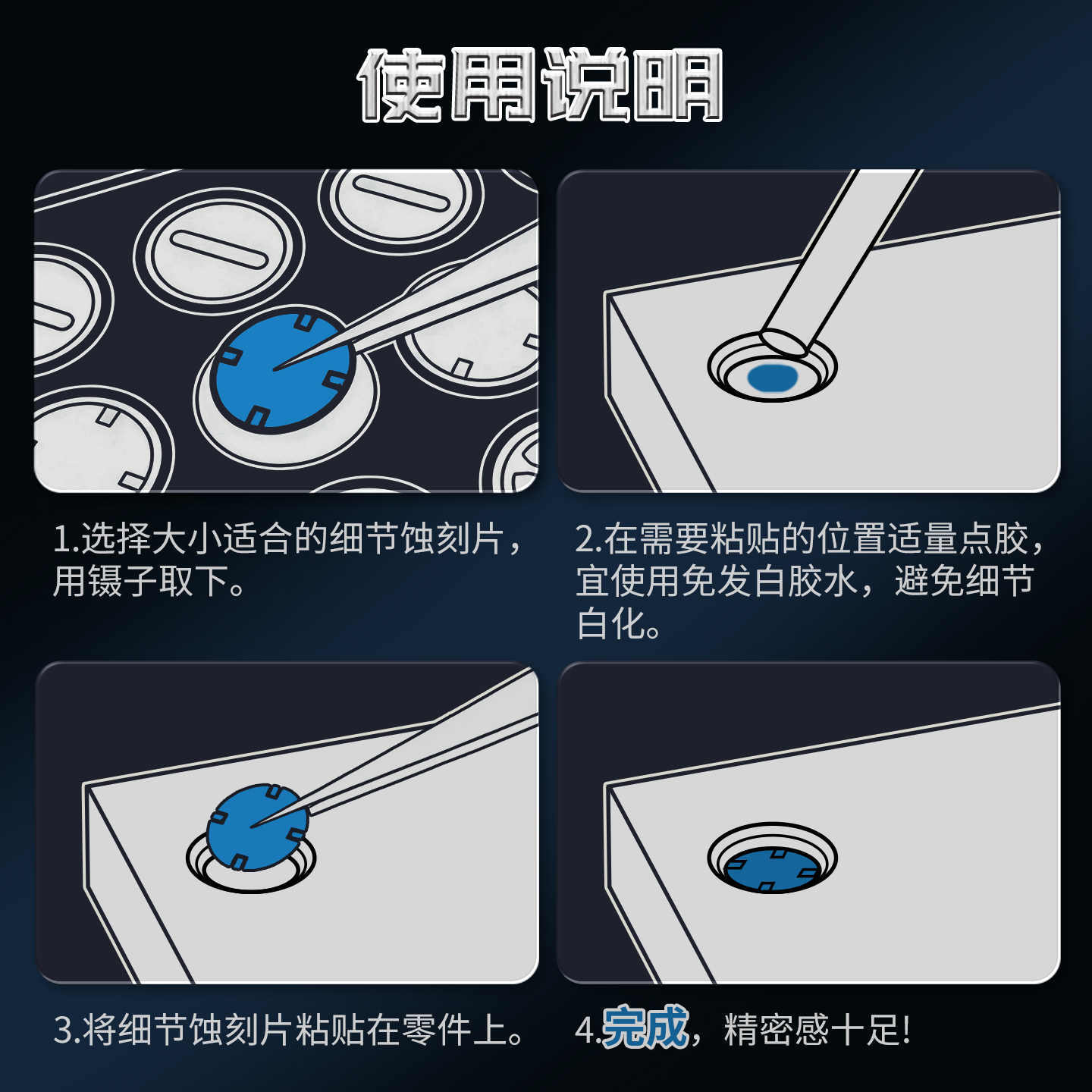 使用说明

1.选择大小适合的细节蚀刻片，用镊子取下。

2.在需要粘贴的位置适量点胶，宜使用免发白胶水，避免细节白化。

3.将细节蚀刻片粘贴在零件上。

4.完成，精密感十足!