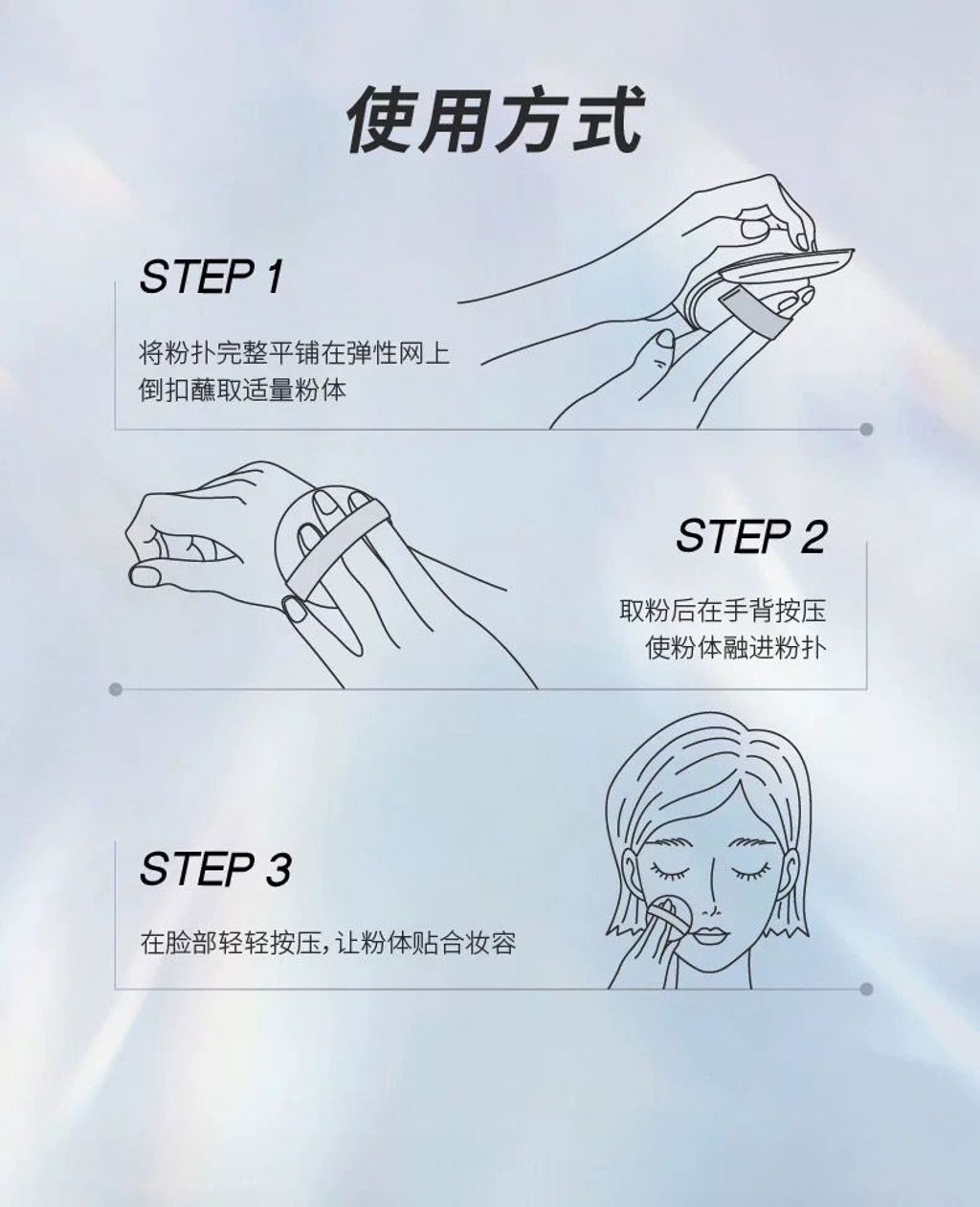 使用方式

STEP 1

将粉扑完整平铺在弹性网上
倒扣蘸取适量粉体

STEP 2

取粉后在手背按压
使粉体融进粉扑

STEP 3

在脸部轻轻按压，让粉体贴合妆容