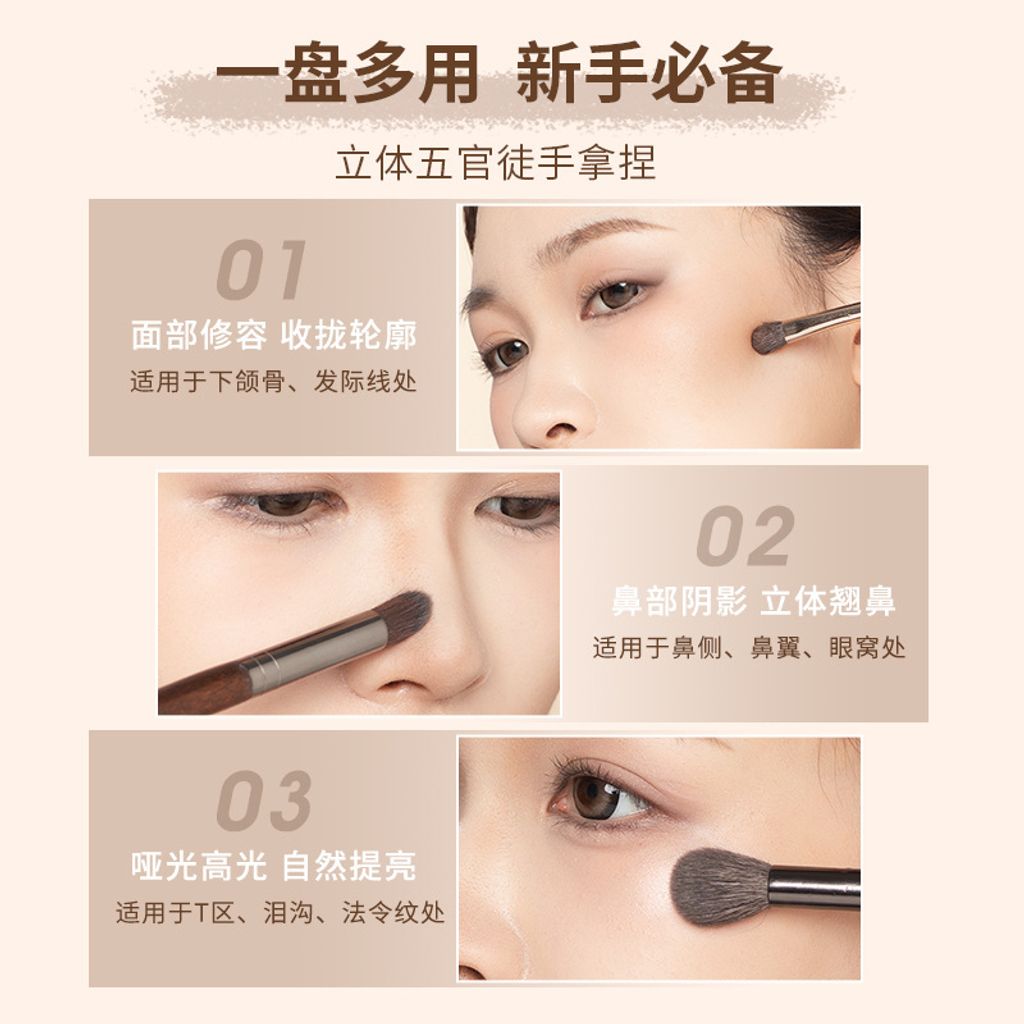 一盘多用 新手必备

立体五官徒手拿捏

01

面部修容 收拢轮廓

适用于下颌骨、发际线处

02

鼻部阴影 立体翘鼻

适用于鼻侧、鼻翼、眼窝处

03

哑光高光 自然提亮

适用于T区、泪沟、法令纹处