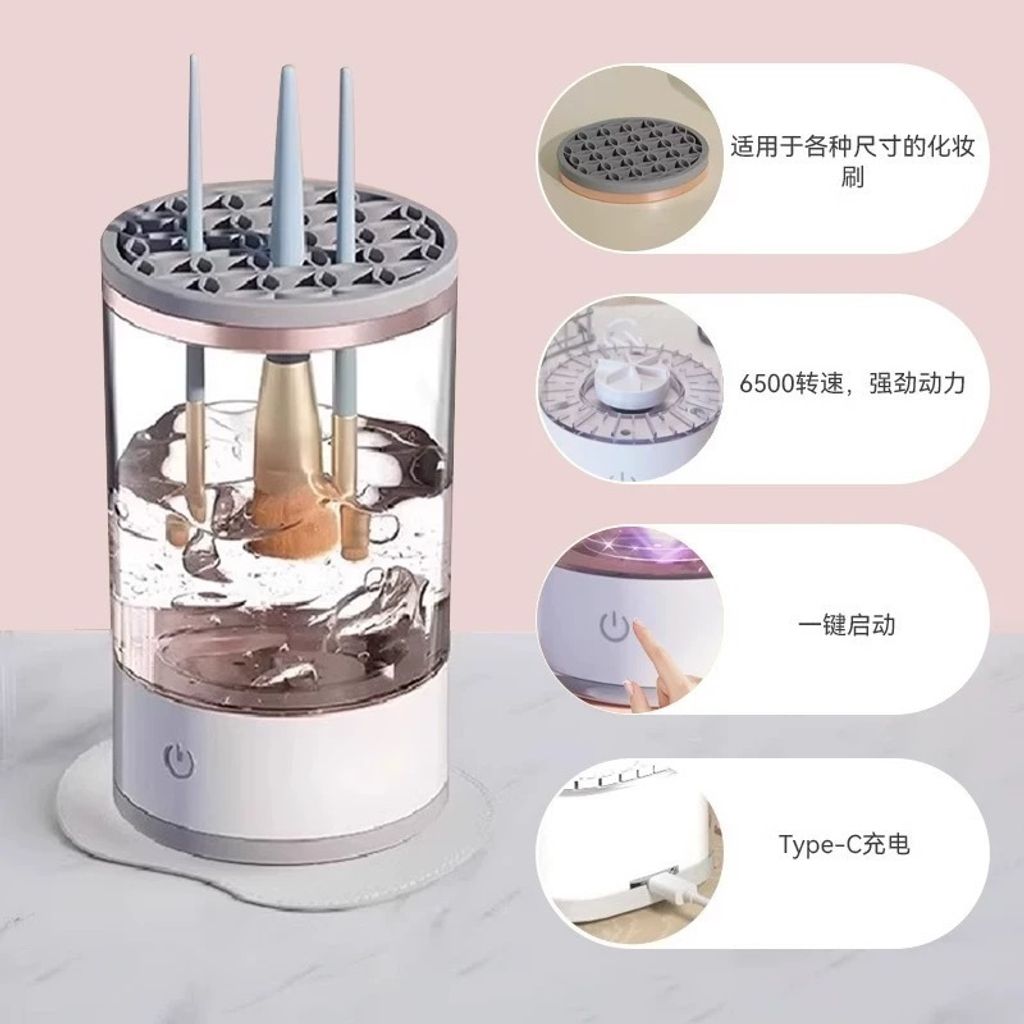 适用于各种尺寸的化妆刷

6500转速，强劲动力

一键启动

Type-C充电