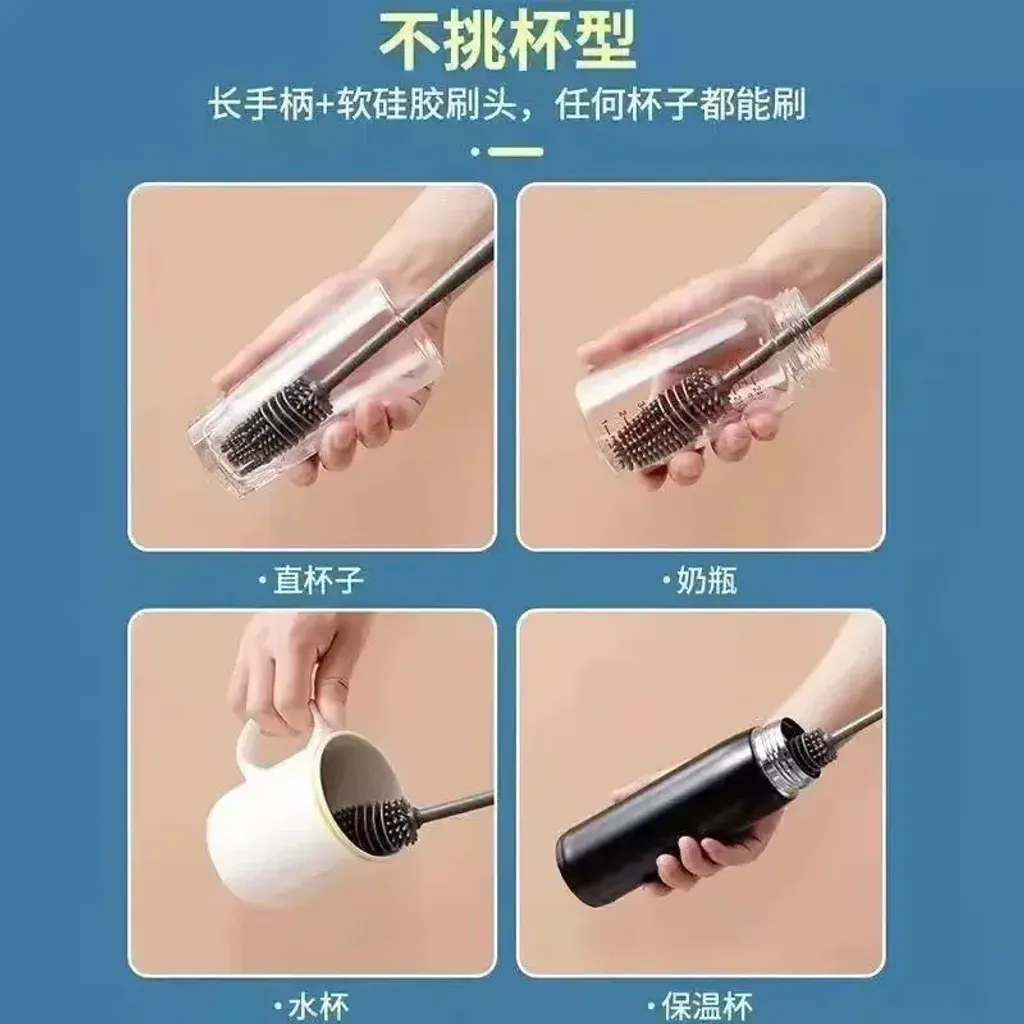 不挑杯型

长手柄+软硅胶刷头，任何杯子都能刷

·直杯子

·奶瓶

·水杯

·保温杯