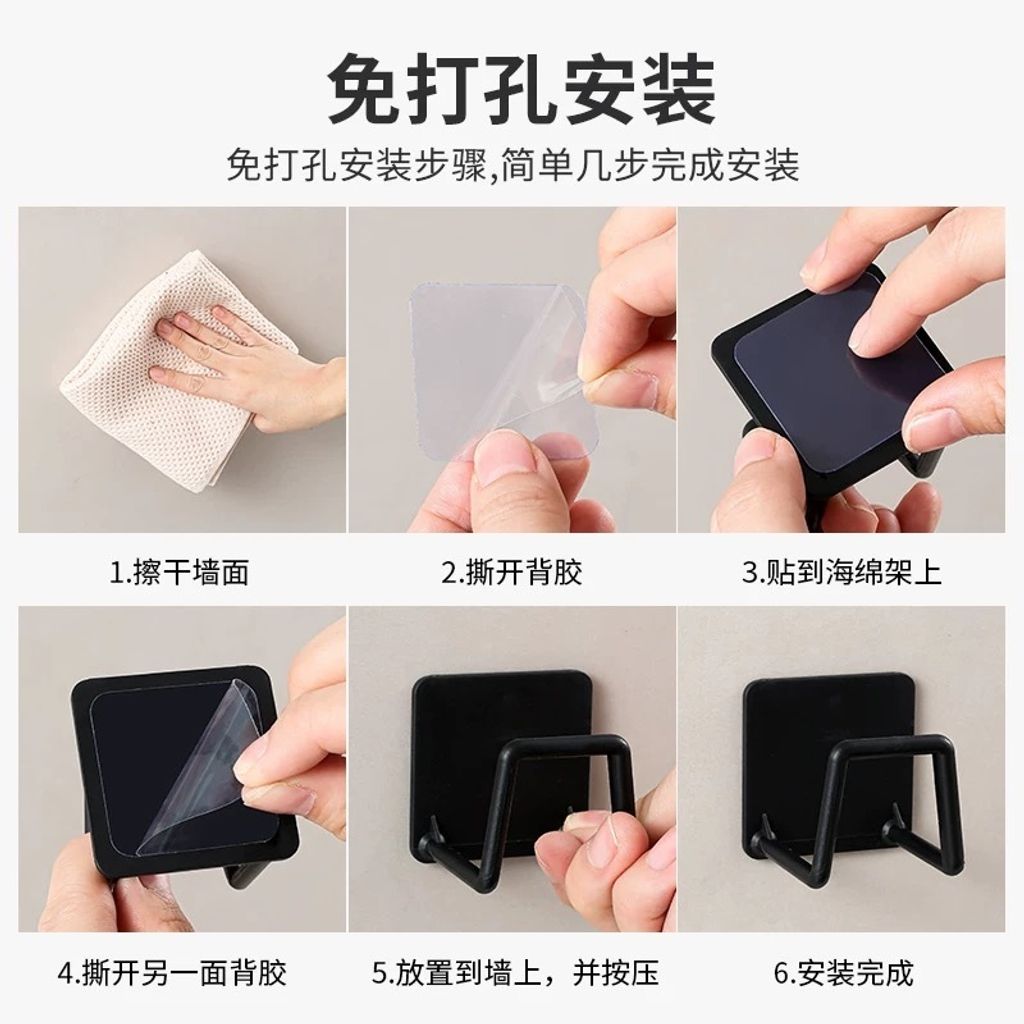 免打孔安装

免打孔安装步骤,简单几步完成安装

1.擦干墙面

2.撕开背胶

3.贴到海绵架上

4.撕开另一面背胶

5.放置到墙上，并按压

6.安装完成