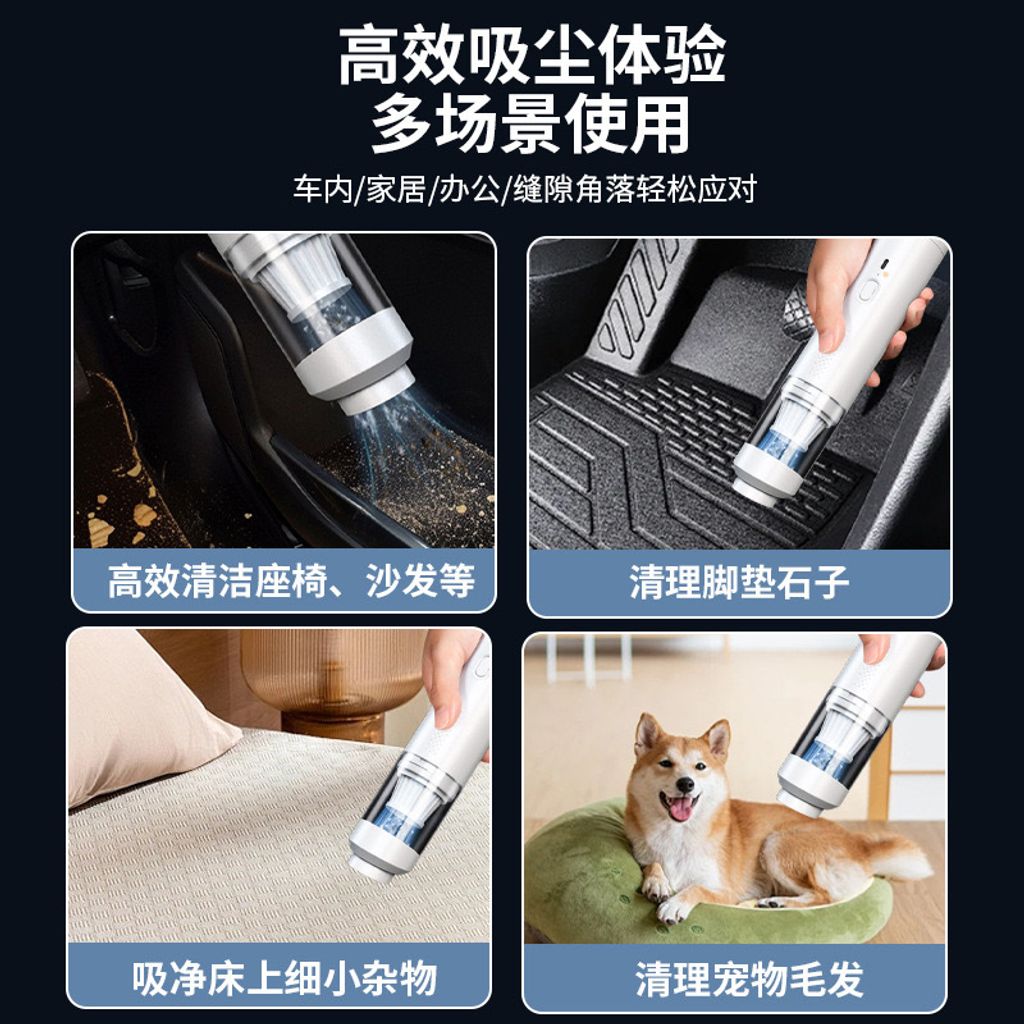 高效吸尘体验
多场景使用

车内/家居/办公/缝隙角落轻松应对

高效清洁座椅、沙发等

清理脚垫石子

吸净床上细小杂物

清理宠物毛发