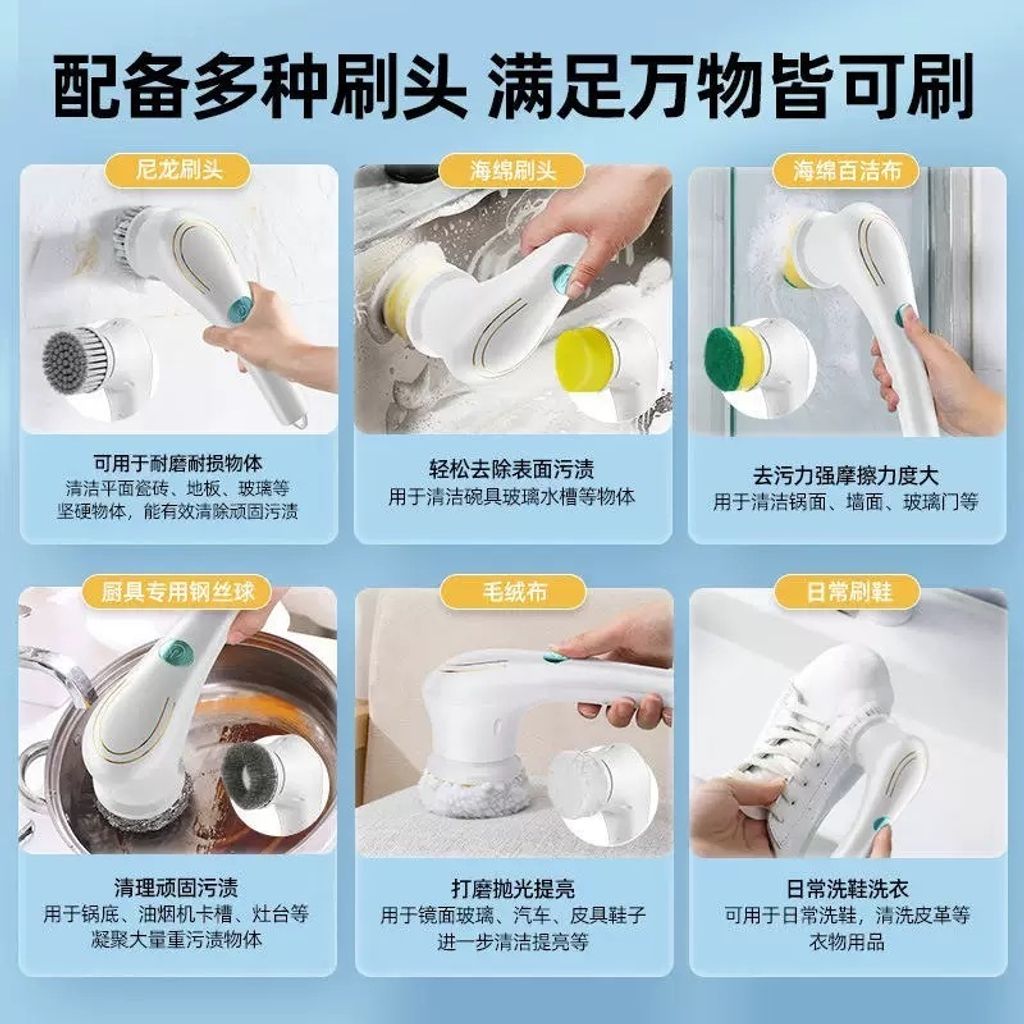 配备多种刷头 满足万物皆可刷

尼龙刷头

可用于耐磨耐损物体
清洁平面瓷砖、地板、玻璃等坚硬物体，能有效清除顽固污渍

海绵刷头

轻松去除表面污渍
用于清洁碗具玻璃水槽等物体

海绵百洁布

去污力强摩擦力度大
用于清洁锅面、墙面、玻璃门等

厨具专用钢丝球

清理顽固污渍
用于锅底、油烟机卡槽、灶台等凝聚大量重污渍物体

毛绒布

打磨抛光提亮
用于镜面玻璃、汽车、皮具鞋子进一步清洁提亮等

日常刷鞋

日常洗鞋洗衣
可用于日常洗鞋，清洗皮革等衣物用品