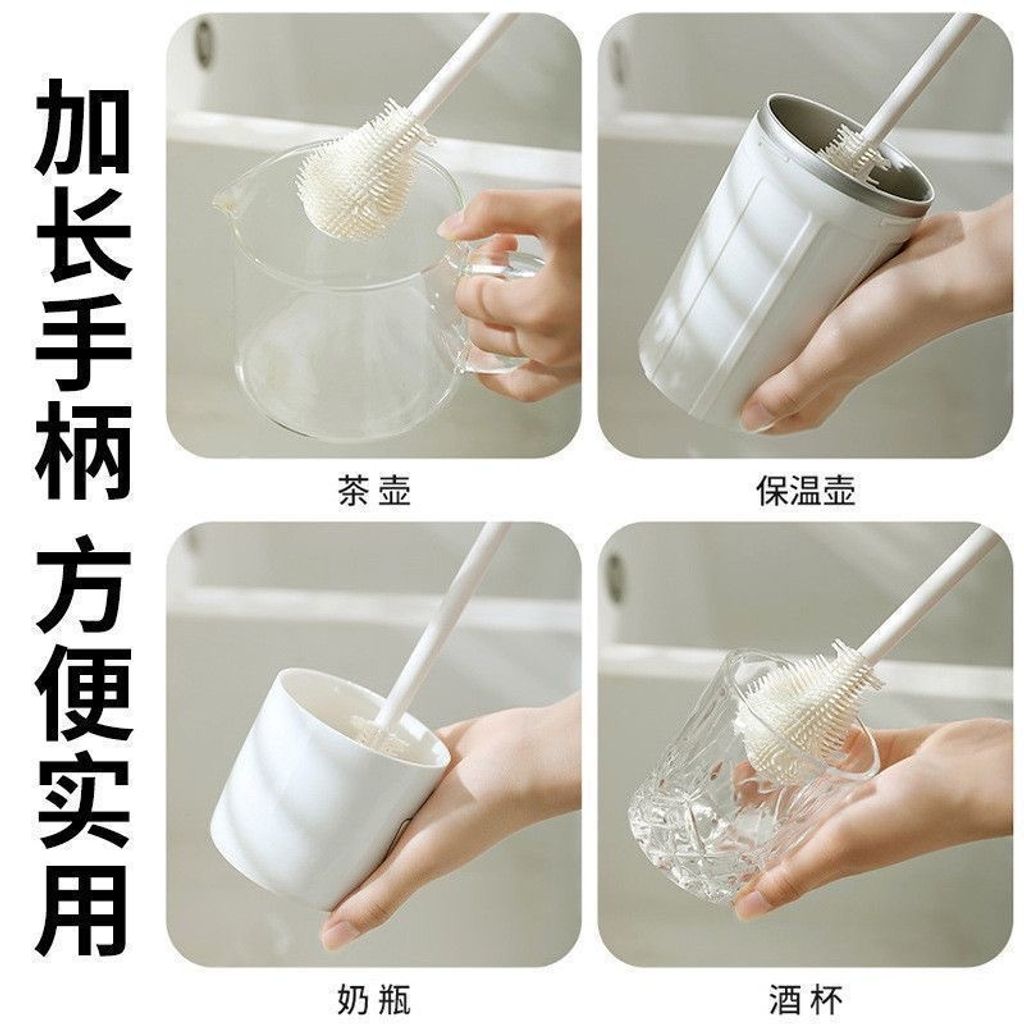 加长手柄 方便实用

茶壶

保温壶

奶瓶

酒杯