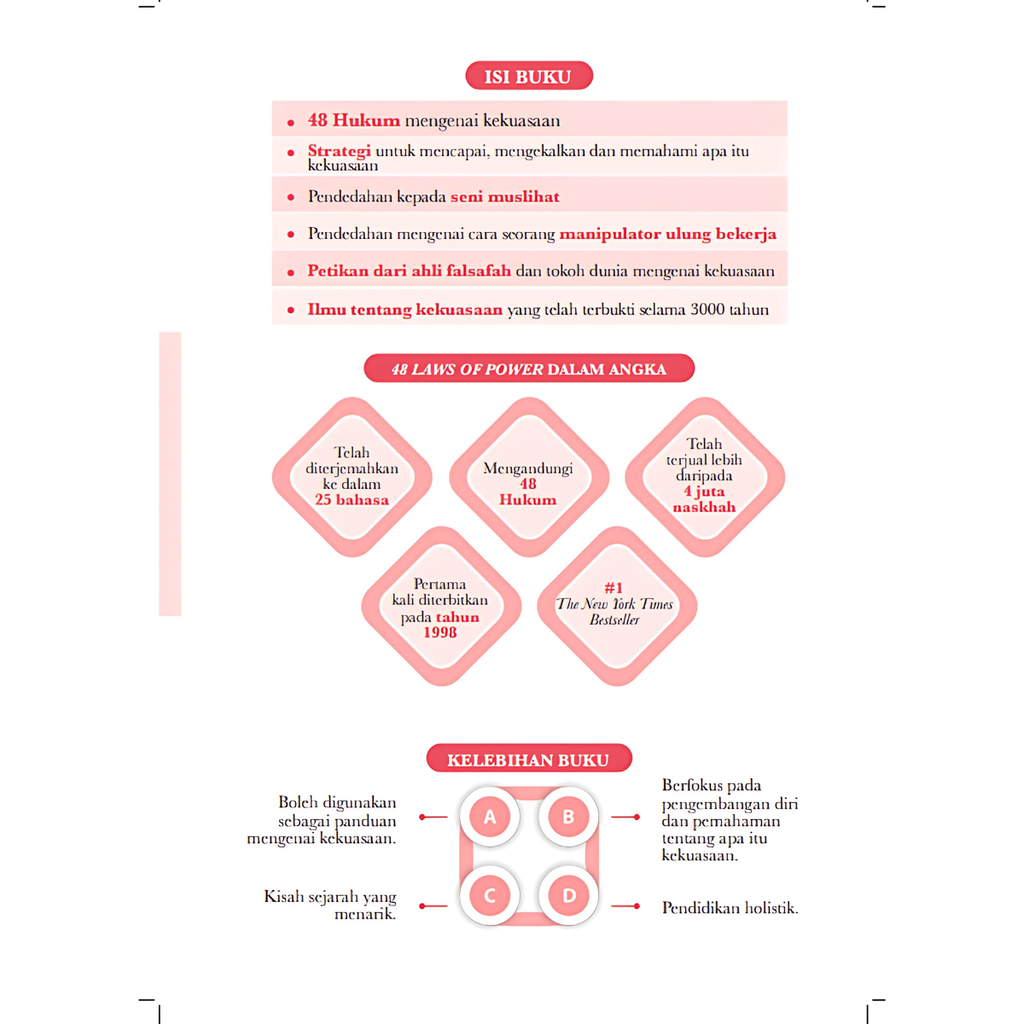 ISI BUKU

• 48 Hukum mengenai kekuasaan

• Strategi untuk mencapai, mengekalkan dan memahami apa itu kekuasaan

• Pendedahan kepada seni muslihat

• Pendedahan mengenai cara seorang manipulator ulung bekerja

• Petikan dari ahli falsafah dan tokoh dunia mengenai kekuasaan

• Ilmu tentang kekuasaan yang telah terbukti selama 3000 tahun

48 LAWS OF POWER DALAM ANGKA

Telah diterjemahkan ke dalam 25 bahasa

Mengandungi 48 Hukum

Telah terjual lebih daripada 4 juta naskhah

Pertama kali diterbitkan pada tahun 1998

#1 The New York Times Bestseller

KELEBIHAN BUKU

Boleh digunakan sebagai panduan mengenai kekuasaan.

A

B

Berfokus pada pengembangan diri dan pemahaman tentang apa itu kekuasaan.

Kisah sejarah yang menarik.

C

D

Pendidikan holistik.