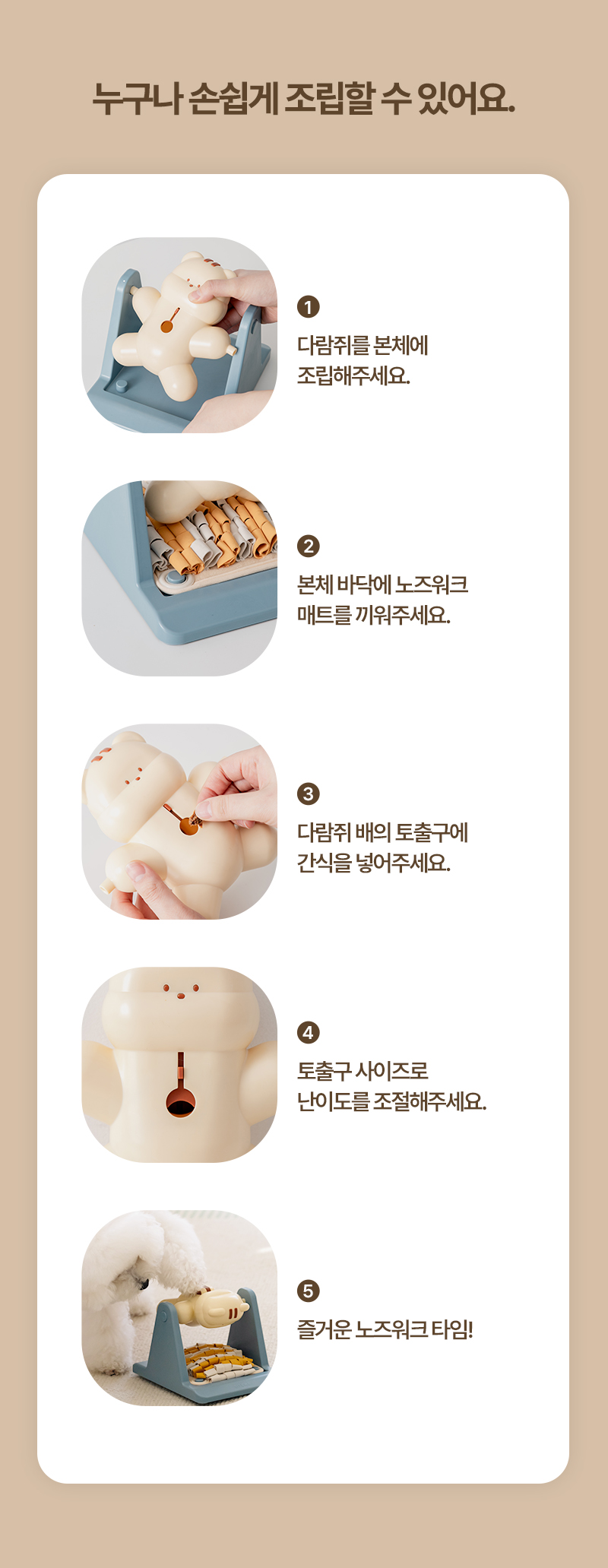 누구나 손쉽게 조립할 수 있어요.

1
다람쥐를 본체에 조립해주세요.

2
본체 바닥에 노즈워크 매트를 끼워주세요.

3
다람쥐 배의 토출구에 간식을 넣어주세요.

4
토출구 사이즈로 난이도를 조절해주세요.

5
즐거운 노즈워크 타임!