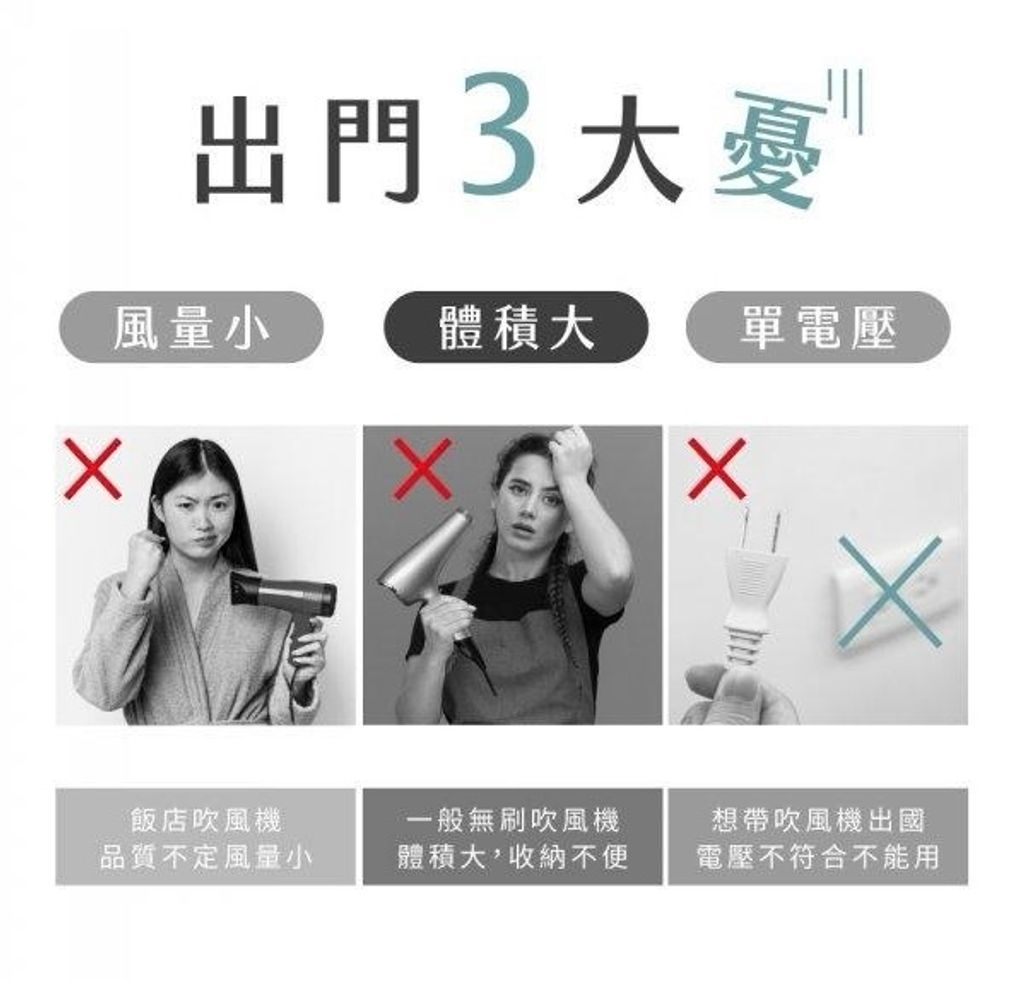 出門3大憂

風量小

體積大

單電壓

飯店吹風機
品質不定風量小

一般無刷吹風機
體積大，收納不便

想帶吹風機出國
電壓不符合不能用