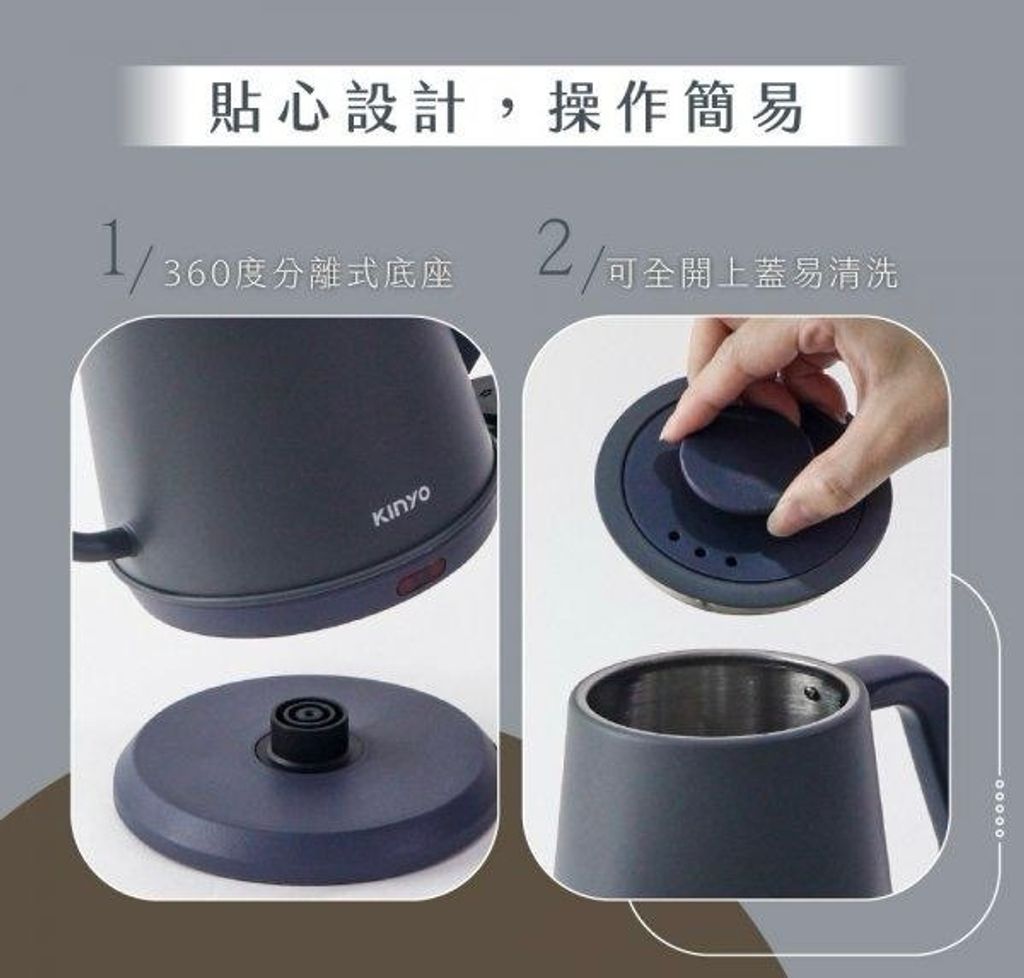 貼心設計，操作簡易

1/ 360度分離式底座

2/ 可全開上蓋易清洗

KINYO