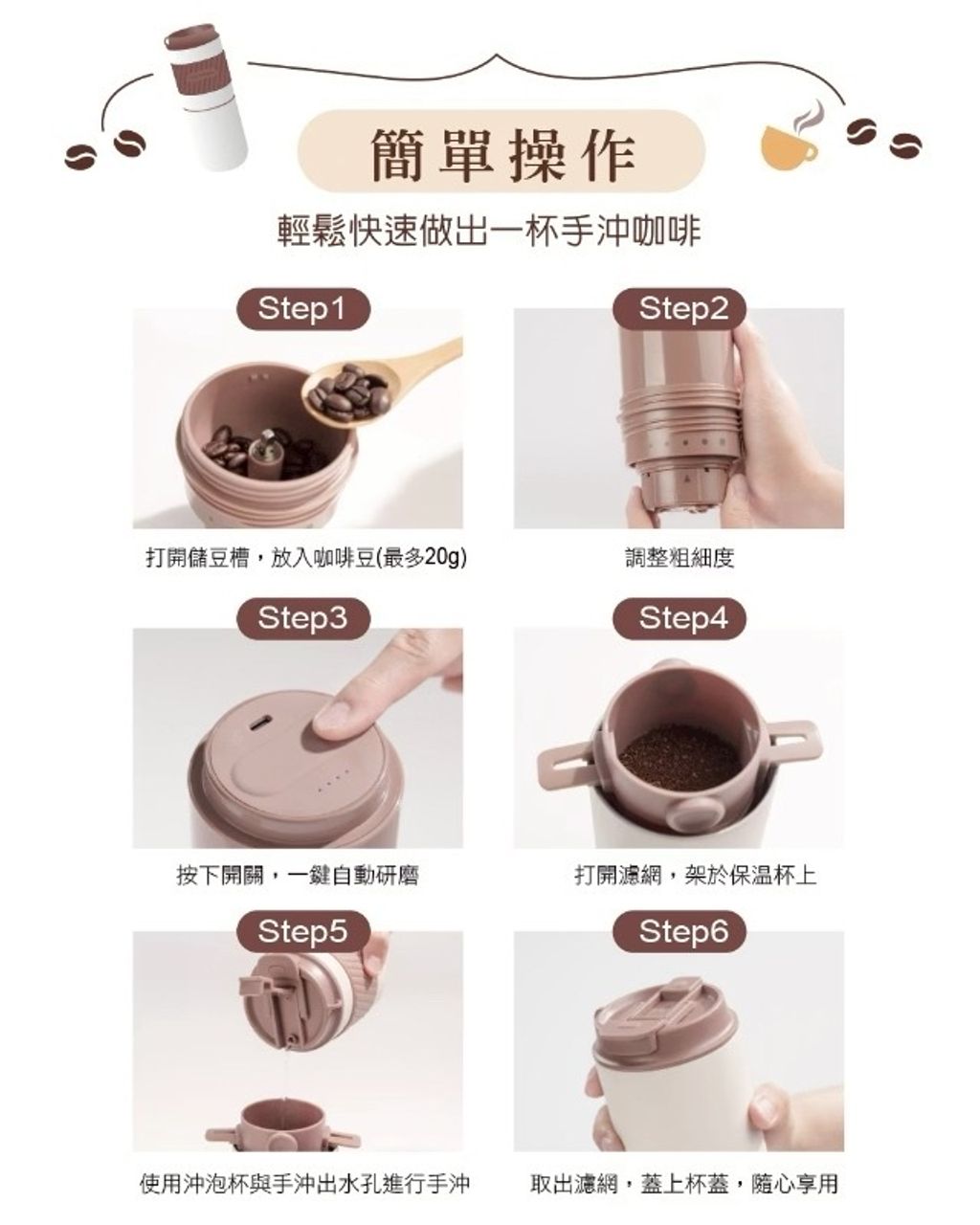 簡單操作

輕鬆快速做出一杯手沖咖啡

Step1

打開儲豆槽，放入咖啡豆(最多20g)

Step2

調整粗細度

Step3

按下開關，一鍵自動研磨

Step4

打開濾網，架於保溫杯上

Step5

使用沖泡杯與手沖出水孔進行手沖

Step6

取出濾網，蓋上杯蓋，隨心享用