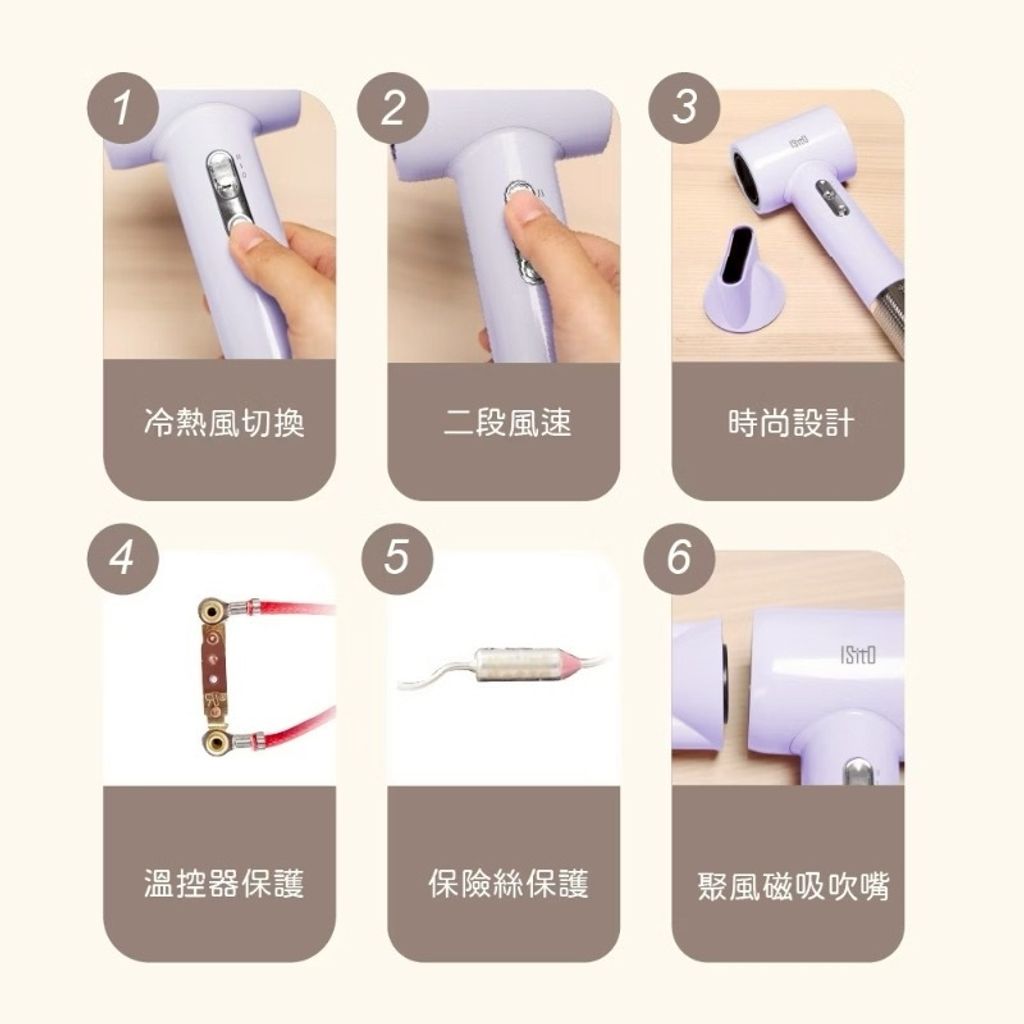 1

冷熱風切換

2

二段風速

3

ISitO

時尚設計

4

溫控器保護

5

保險絲保護

6

ISitO

聚風磁吸吹嘴