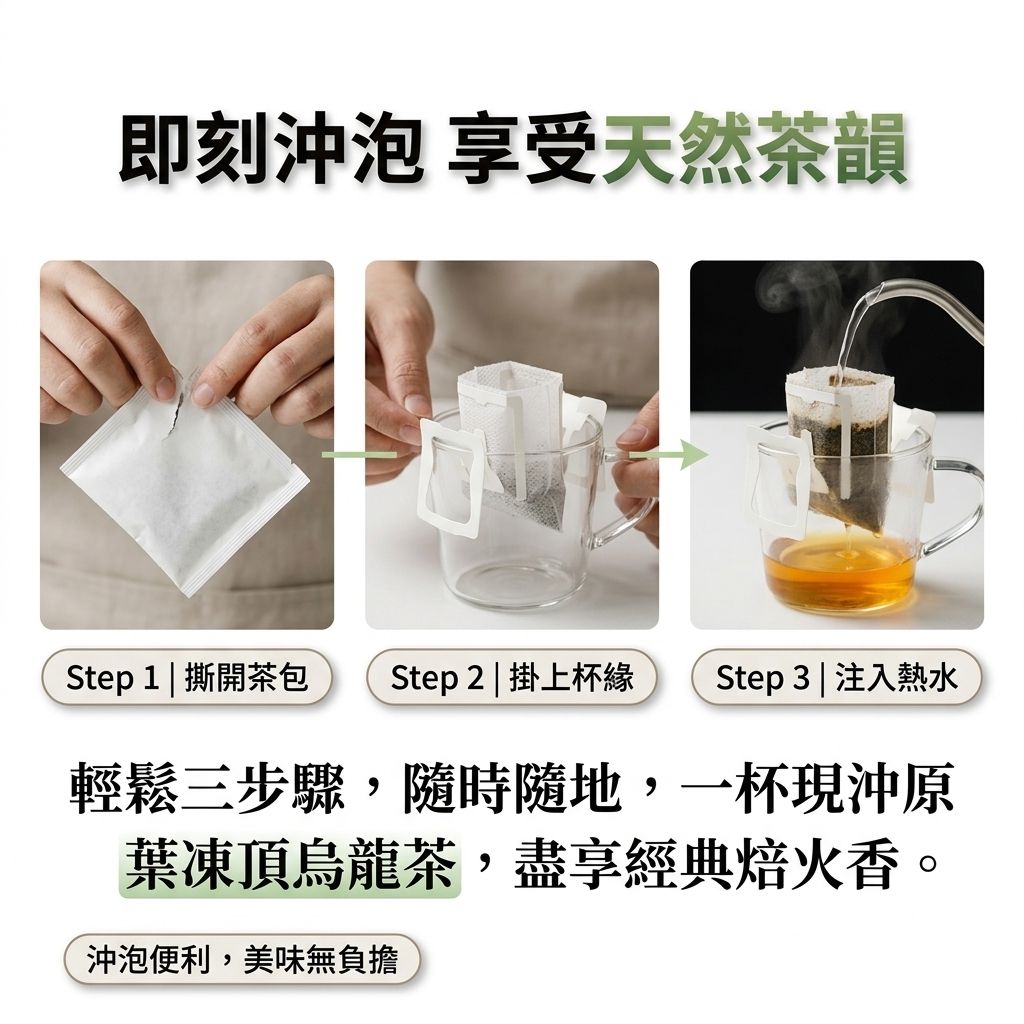 即刻沖泡 享受天然茶韻

Step 1 | 撕開茶包

Step 2 | 掛上杯緣

Step 3 | 注入熱水

輕鬆三步驟，隨時隨地，一杯現沖原葉凍頂烏龍茶，盡享經典焙火香。

沖泡便利，美味無負擔