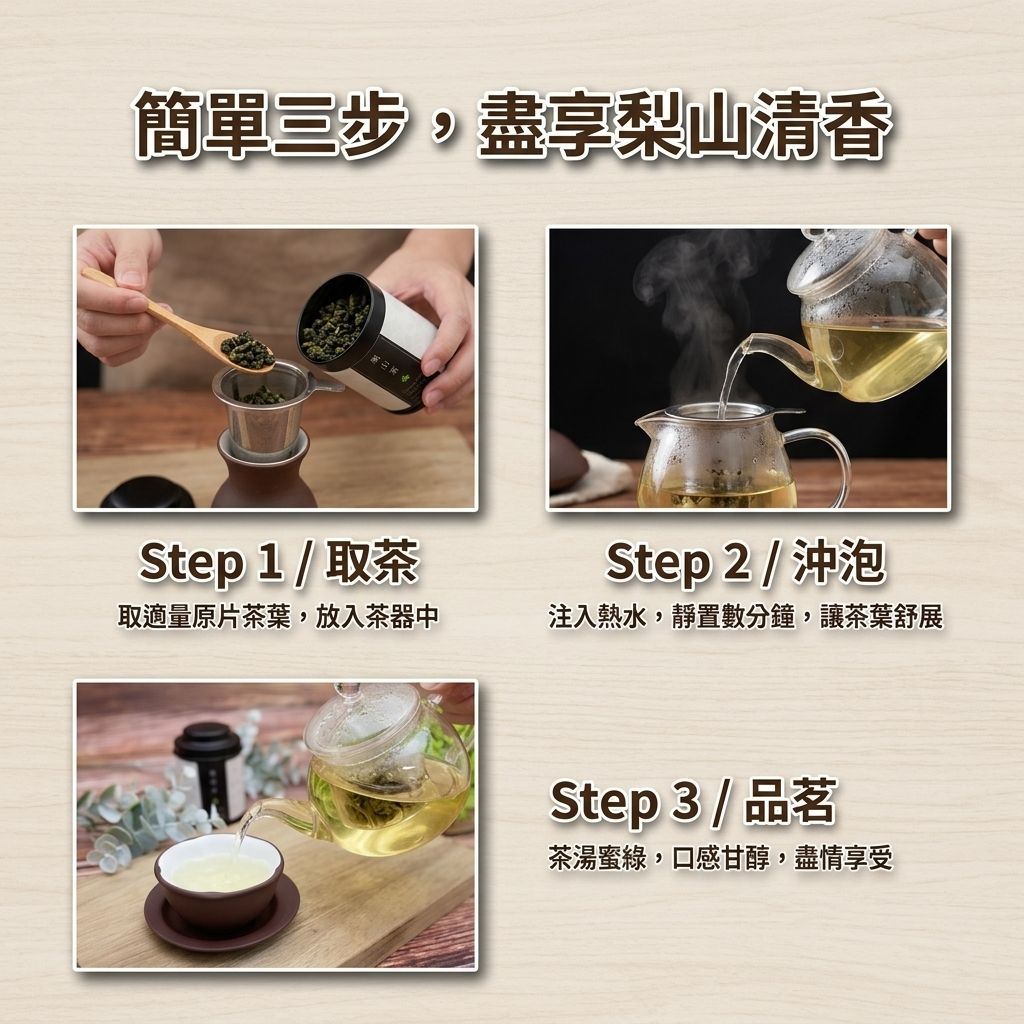 簡單三步，盡享梨山清香

Step 1 / 取茶
取適量原片茶葉，放入茶器中

Step 2 / 沖泡
注入熱水，靜置數分鐘，讓茶葉舒展

Step 3 / 品茗
茶湯蜜綠，口感甘醇，盡情享受