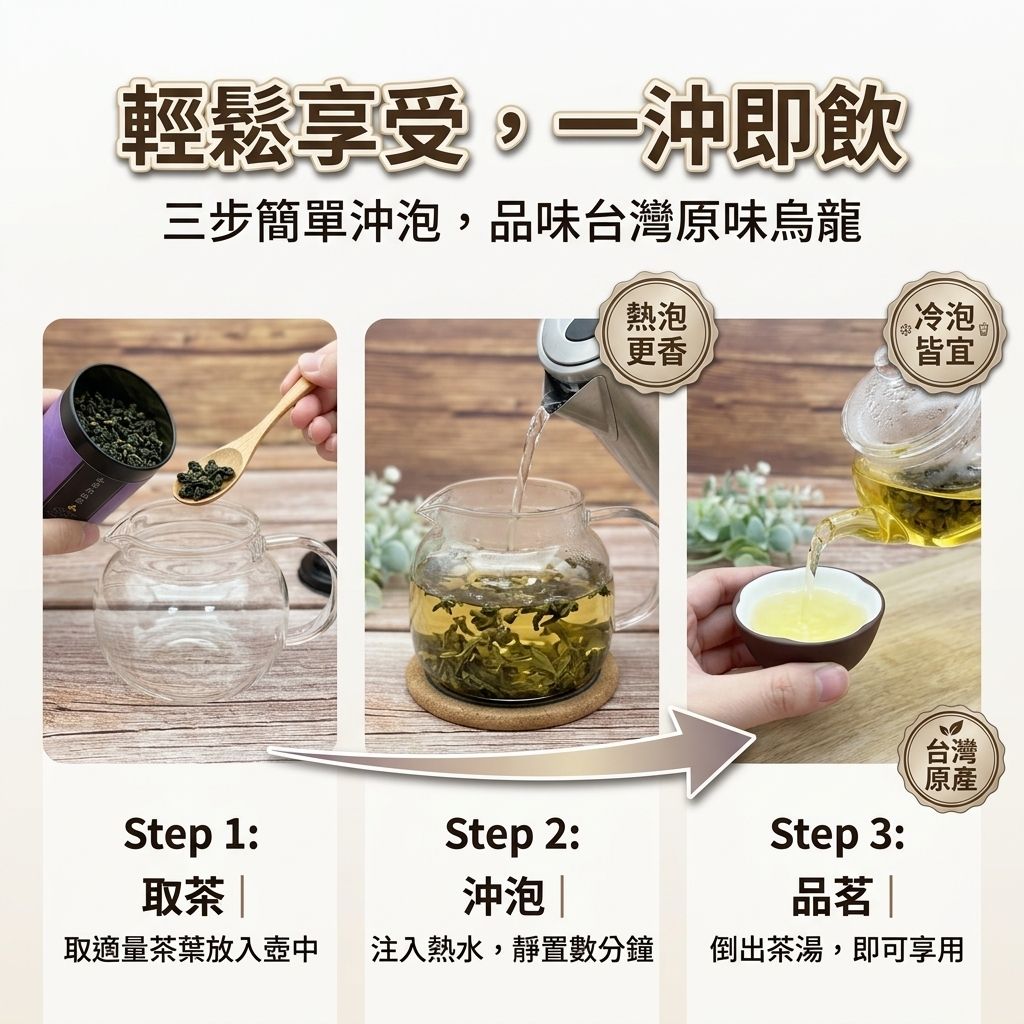 輕鬆享受，一沖即飲

三步簡單沖泡，品味台灣原味烏龍

熱泡更香

冷泡皆宜

台灣原產

Step 1:
取茶
取適量茶葉放入壺中

Step 2:
沖泡
注入熱水，靜置數分鐘

Step 3:
品茗
倒出茶湯，即可享用