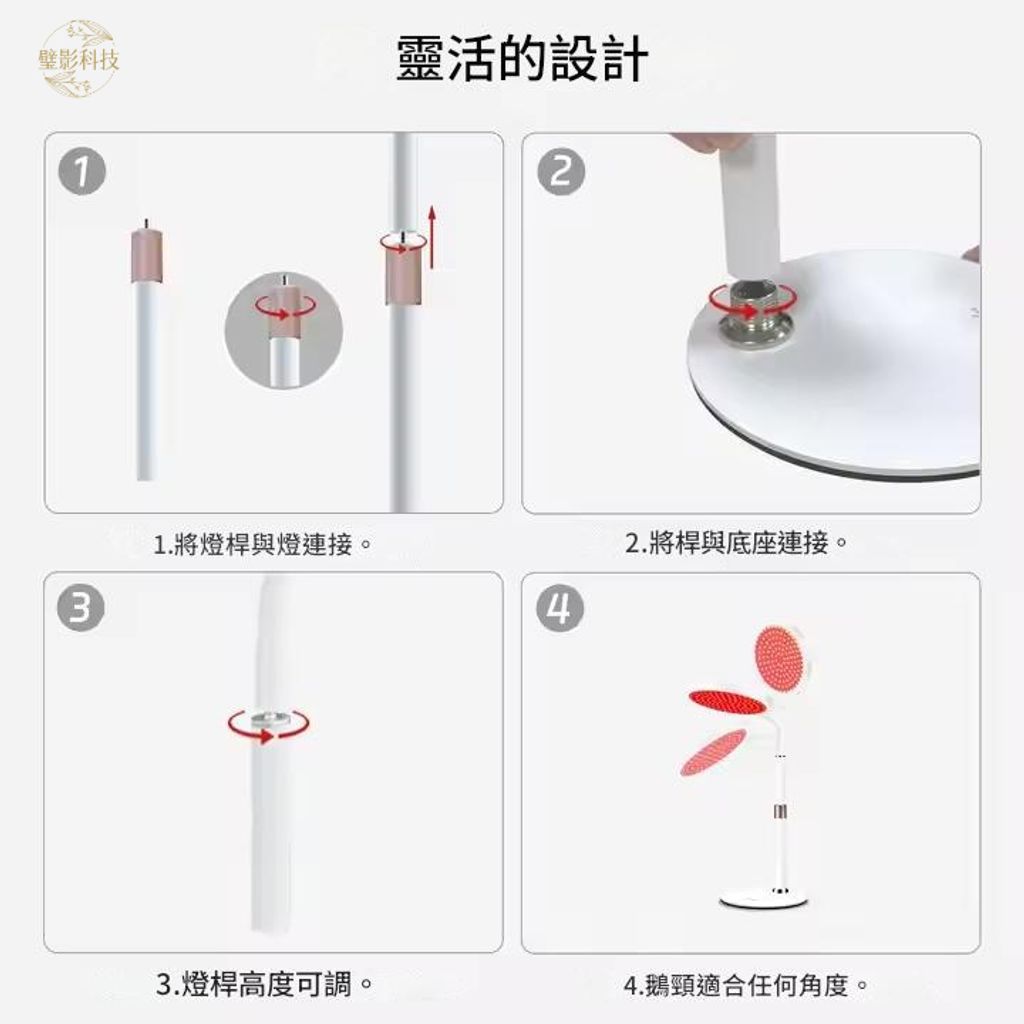 璧影科技

靈活的設計

1

2

1.將燈桿與燈連接。

2.將桿與底座連接。

3

4

3.燈桿高度可調。

4.鵝頸適合任何角度。