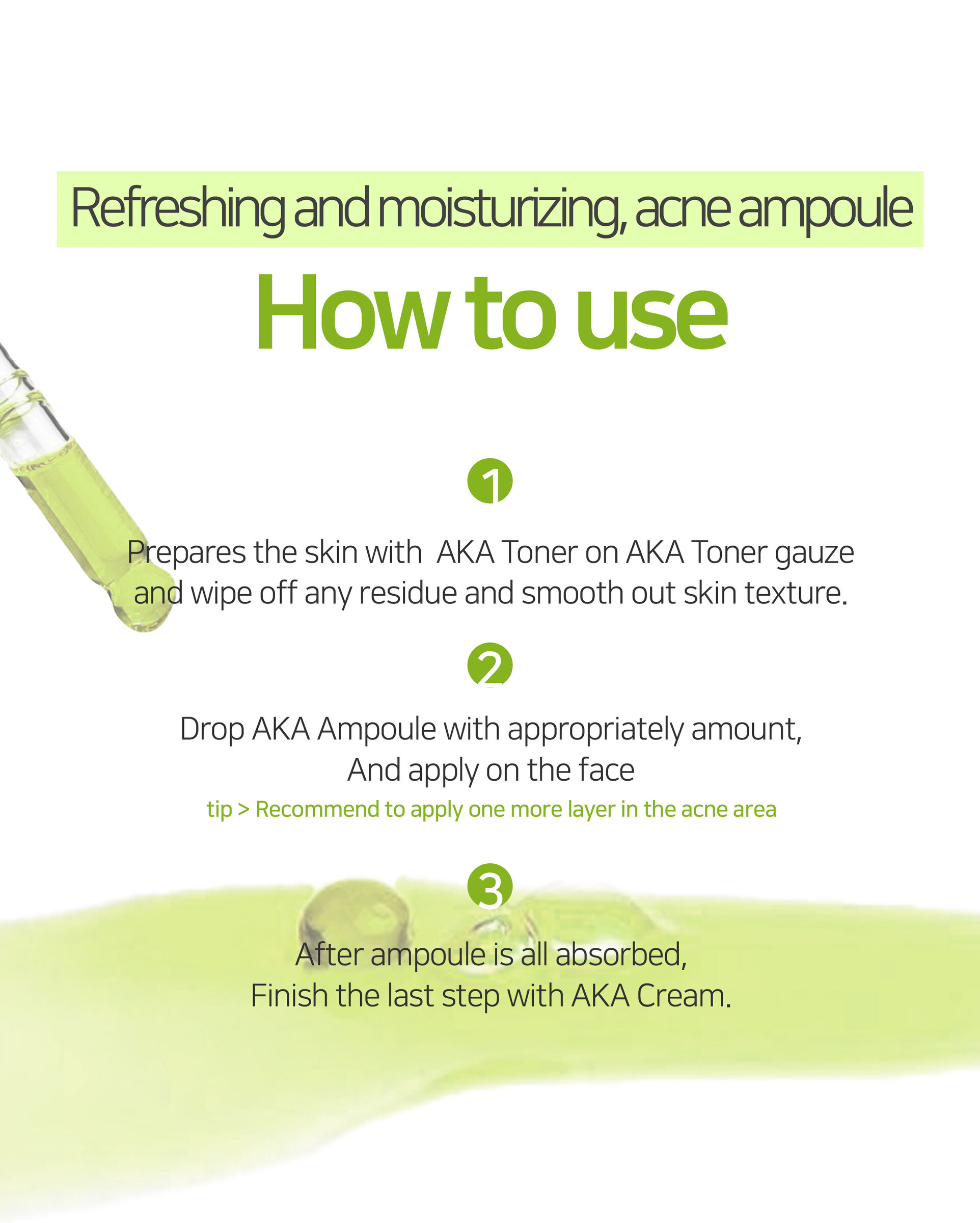 Refreshing and moisturizing, acne ampoule

How to use

1

Prepares the skin with AKA Toner on AKA Toner gauze and wipe off any residue and smooth out skin texture.

2

Drop AKA Ampoule with appropriately amount, And apply on the face

tip > Recommend to apply one more layer in the acne area

3

After ampoule is all absorbed, Finish the last step with AKA Cream.