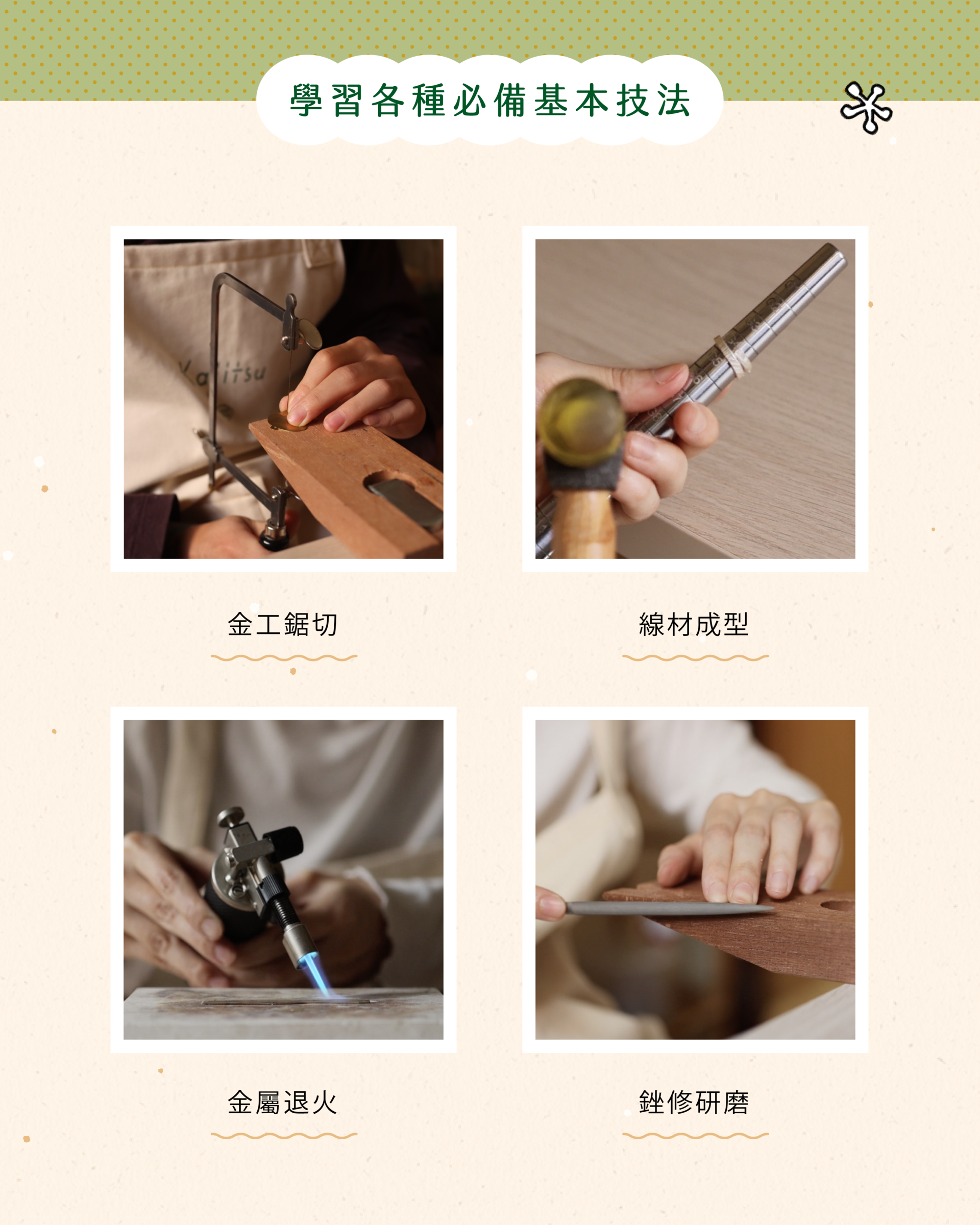 學習各種必備基本技法

金工鋸切

線材成型

金屬退火

銼修研磨