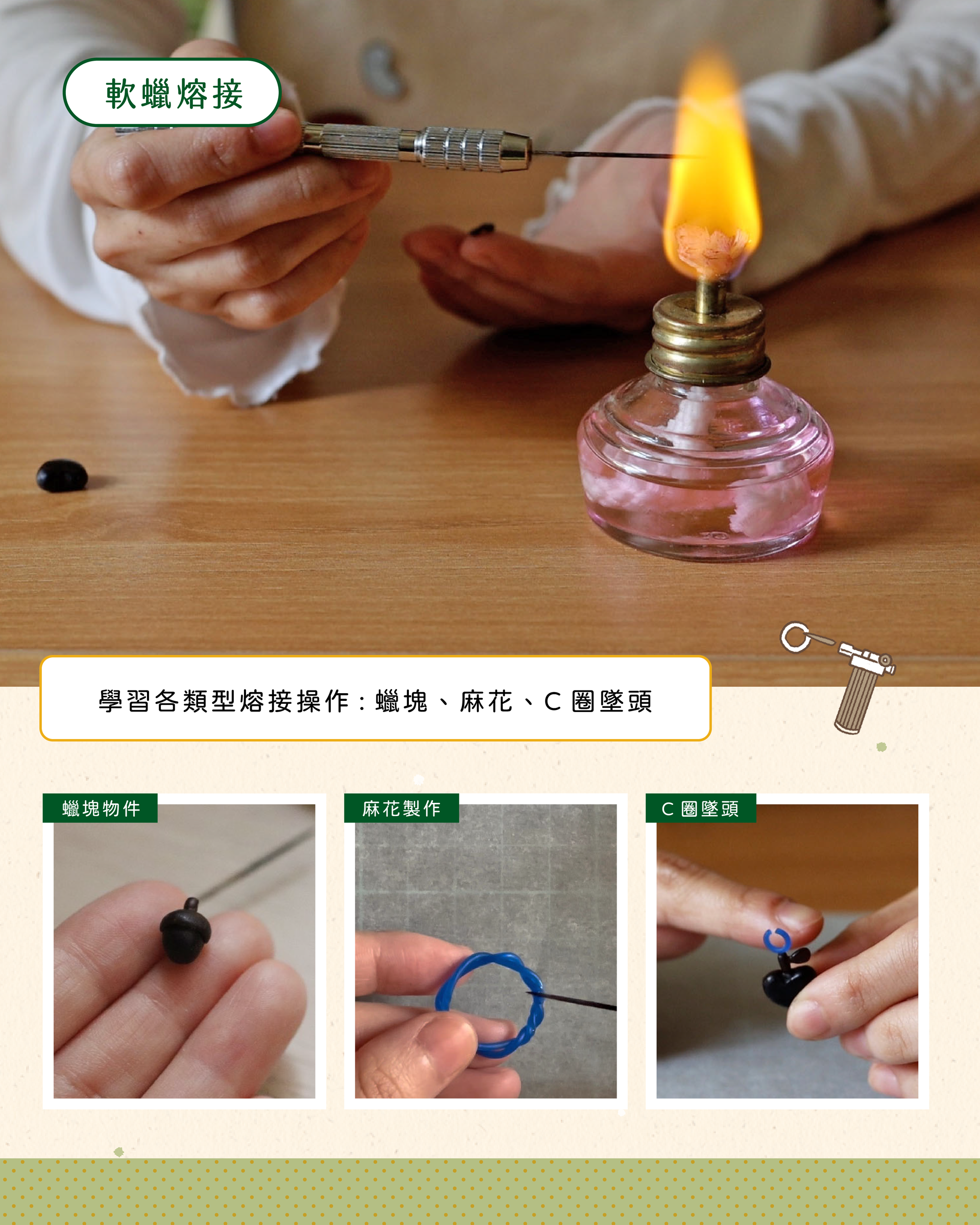 軟蠟熔接

學習各類型熔接操作：蠟塊、麻花、C 圈墜頭

蠟塊物件

麻花製作

C 圈墜頭