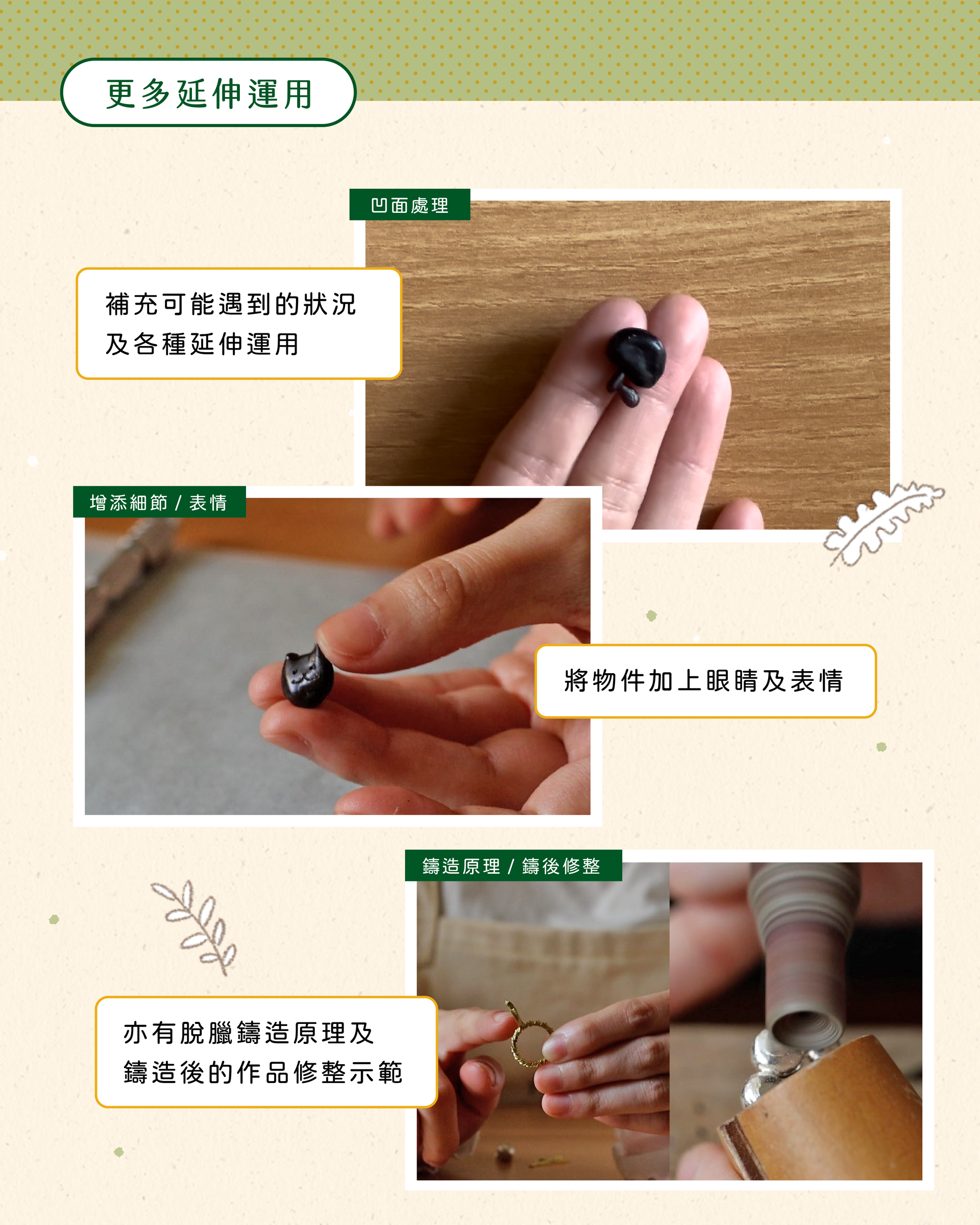 更多延伸運用

凹面處理

補充可能遇到的狀況
及各種延伸運用

增添細節 / 表情

將物件加上眼睛及表情

鑄造原理 / 鑄後修整

亦有脫臘鑄造原理及
鑄造後的作品修整示範