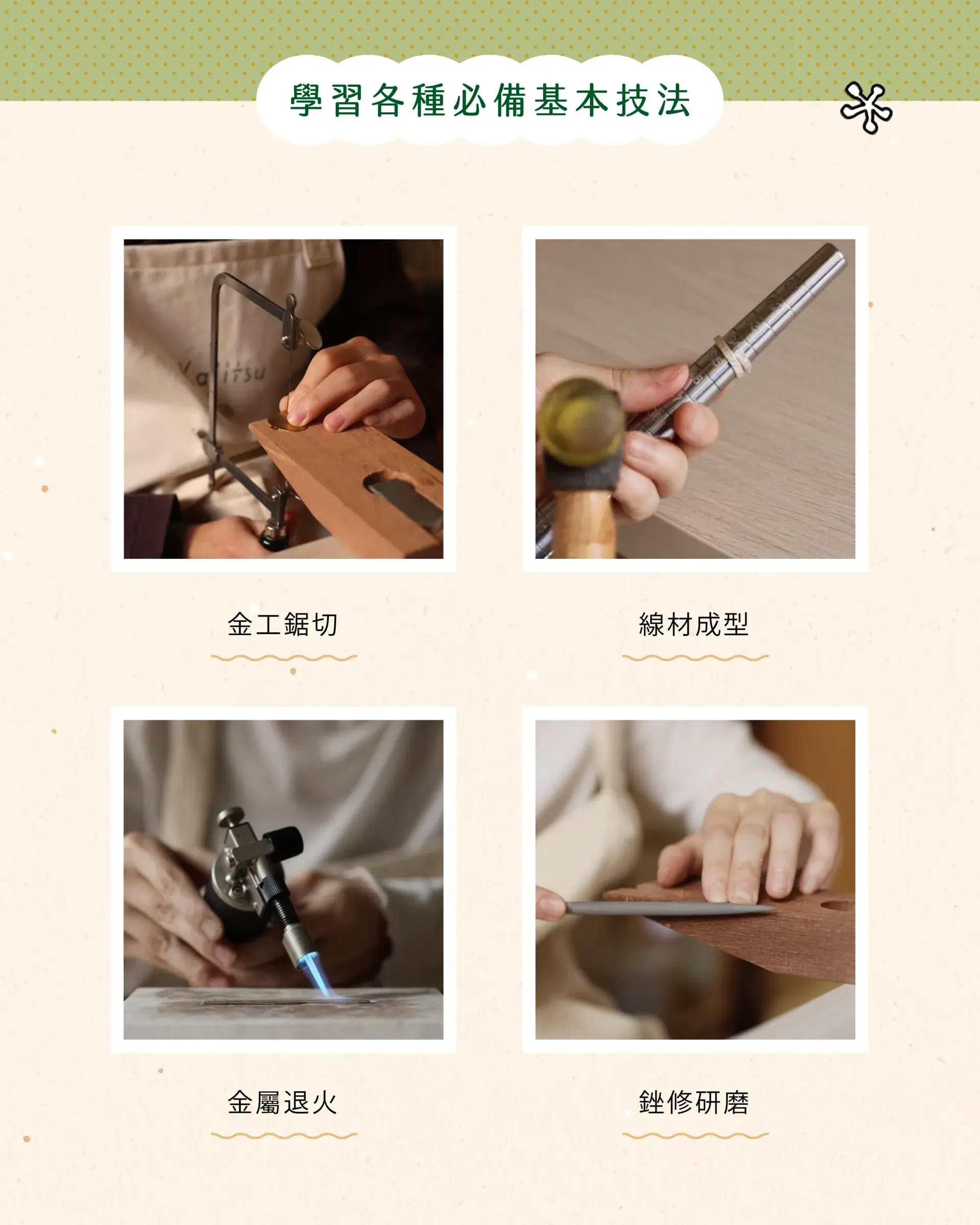 學習各種必備基本技法

金工鋸切

線材成型

金屬退火

銼修研磨