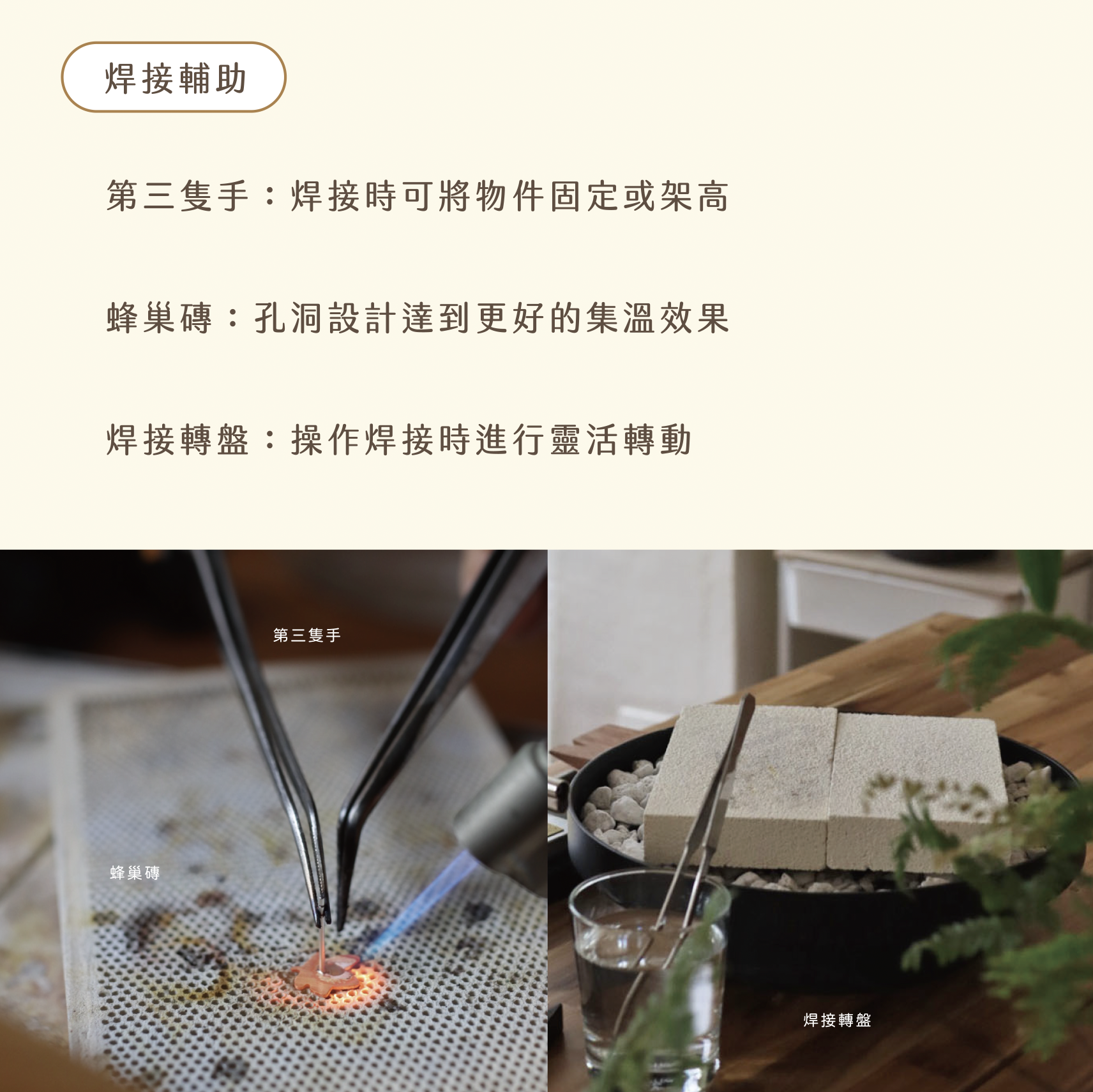 焊接輔助

第三隻手：焊接時可將物件固定或架高

蜂巢磚：孔洞設計達到更好的集溫效果

焊接轉盤：操作焊接時進行靈活轉動

第三隻手

蜂巢磚

焊接轉盤