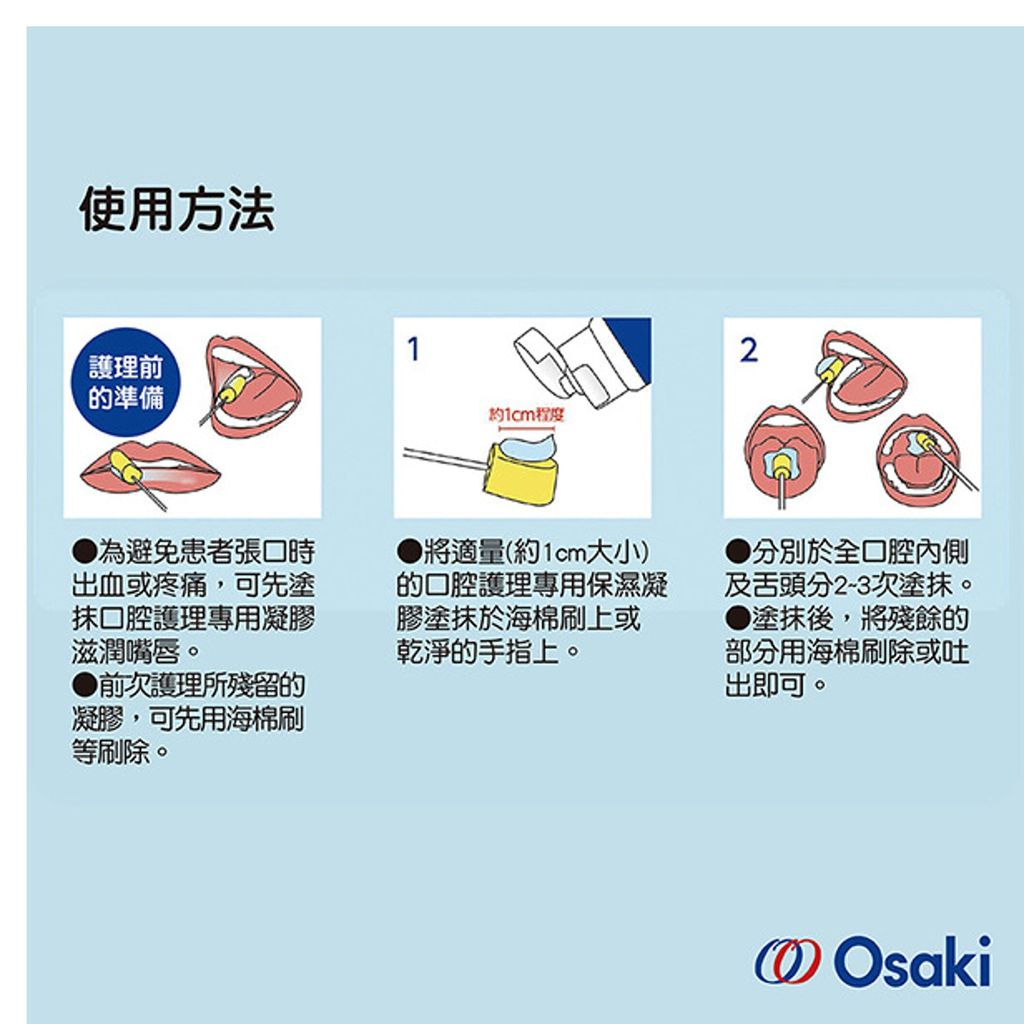 使用方法

護理前的準備

●為避免患者張口時出血或疼痛，可先塗抹口腔護理專用凝膠滋潤嘴唇。
●前次護理所殘留的凝膠，可先用海棉刷等刷除。

1

約1cm程度

●將適量(約1cm大小)的口腔護理專用保濕凝膠塗抹於海棉刷上或乾淨的手指上。

2

●分別於全口腔內側及舌頭分2~3次塗抹。
●塗抹後，將殘餘的部分用海棉刷除或吐出即可。

Osaki