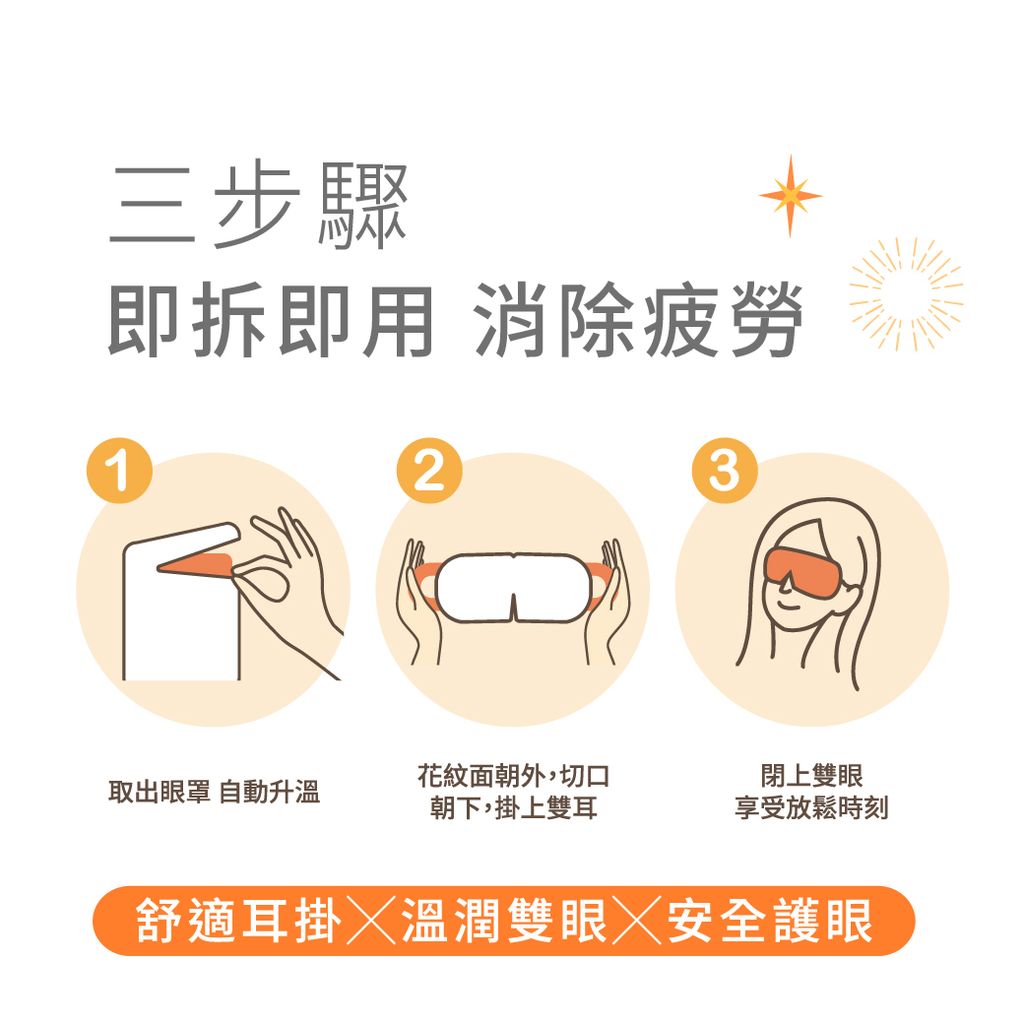 三步驟
即拆即用 消除疲勞

1

取出眼罩 自動升溫

2

花紋面朝外，切口朝下，掛上雙耳

3

閉上雙眼
享受放鬆時刻

舒適耳掛╳溫潤雙眼╳安全護眼