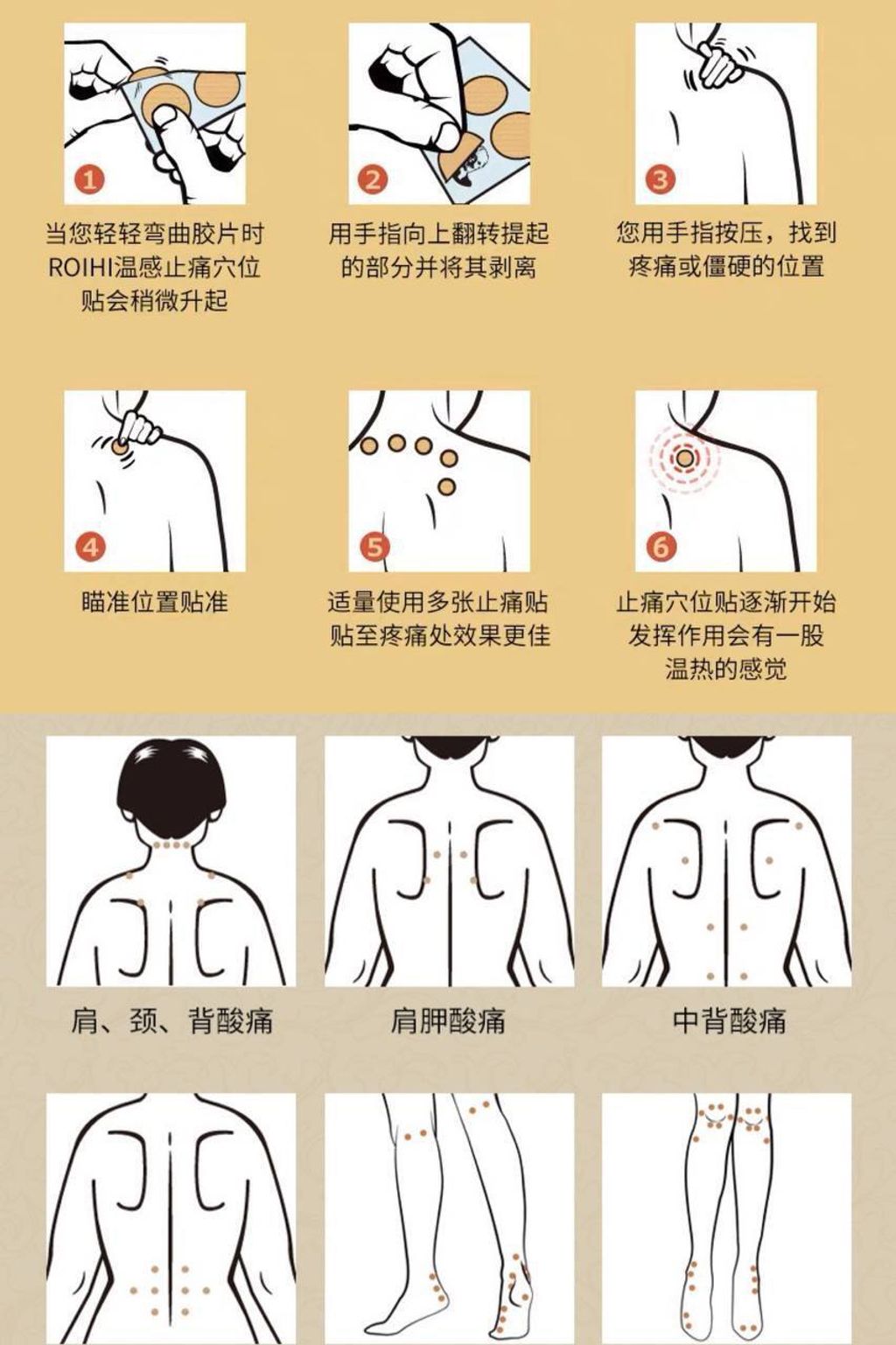 1
当您轻轻弯曲胶片时 ROIHI温感止痛穴位贴会稍微升起

2
用手指向上翻转提起的部分并将其剥离

3
您用手指按压，找到疼痛或僵硬的位置

4
瞄准位置贴准

5
适量使用多张止痛贴贴至疼痛处效果更佳

6
止痛穴位贴逐渐开始发挥作用会有一股温热的感觉

肩、颈、背酸痛

肩胛酸痛

中背酸痛