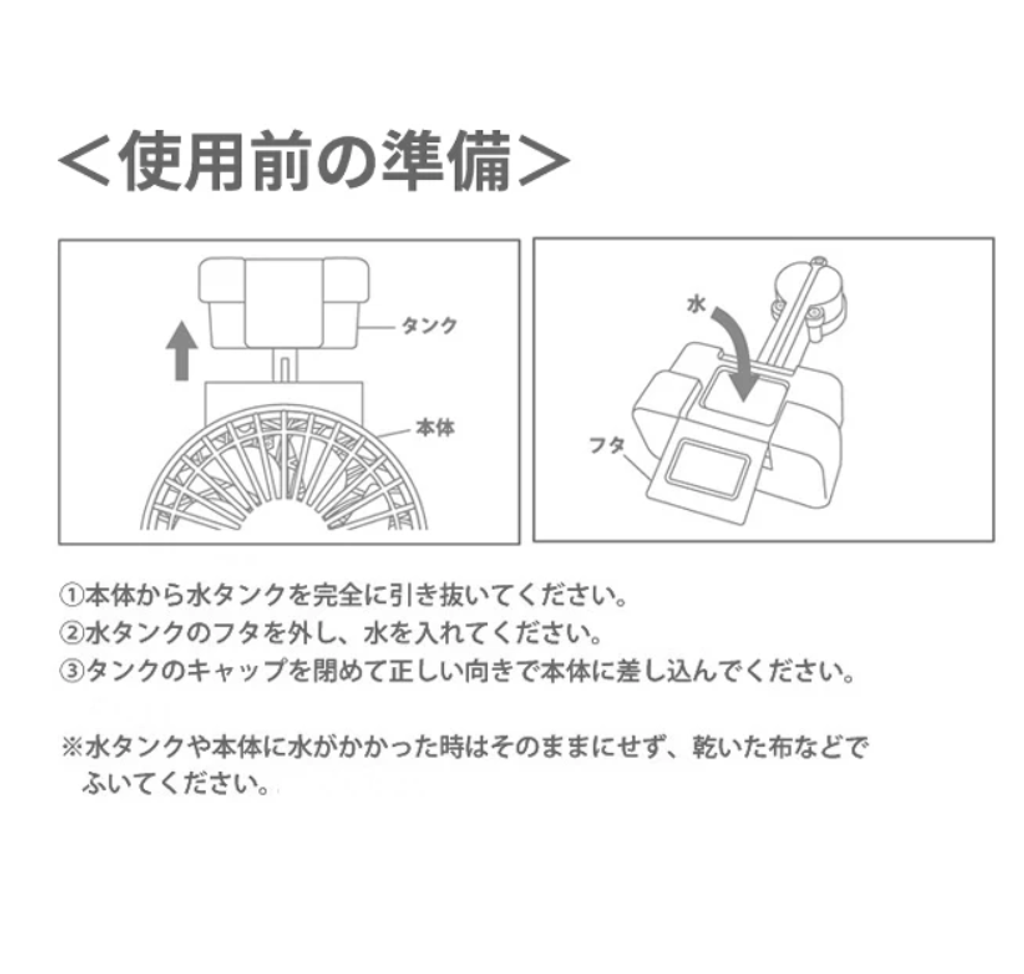 ＜使用前の準備＞

タンク

本体

水

フタ

①本体から水タンクを完全に引き抜いてください。
②水タンクのフタを外し、水を入れてください。
③タンクのキャップを閉めて正しい向きで本体に差し込んでください。

※水タンクや本体に水がかかった時はそのままにせず、乾いた布などでふいてください。