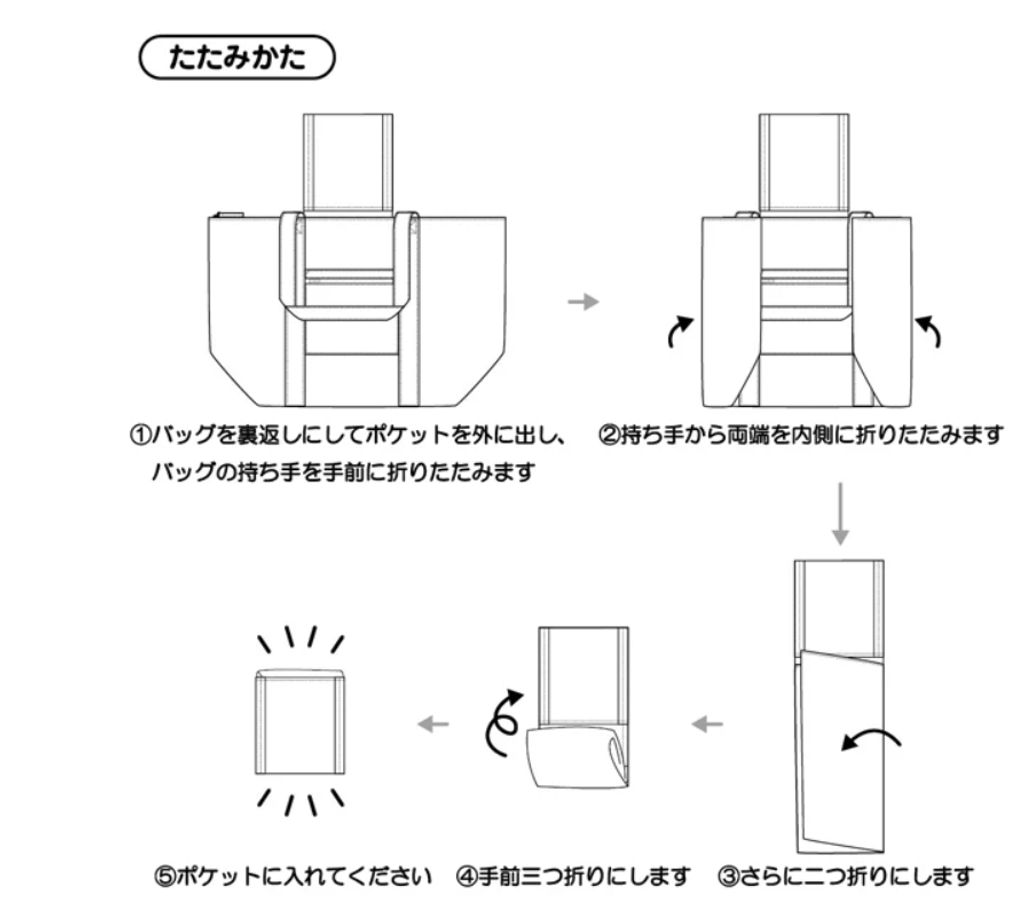 たたみかた

①バッグを裏返しにしてポケットを外に出し、バッグの持ち手を手前に折りたたみます

②持ち手から両端を内側に折りたたみます

⑤ポケットに入れてください

④手前三つ折りにします

③さらに二つ折りにします