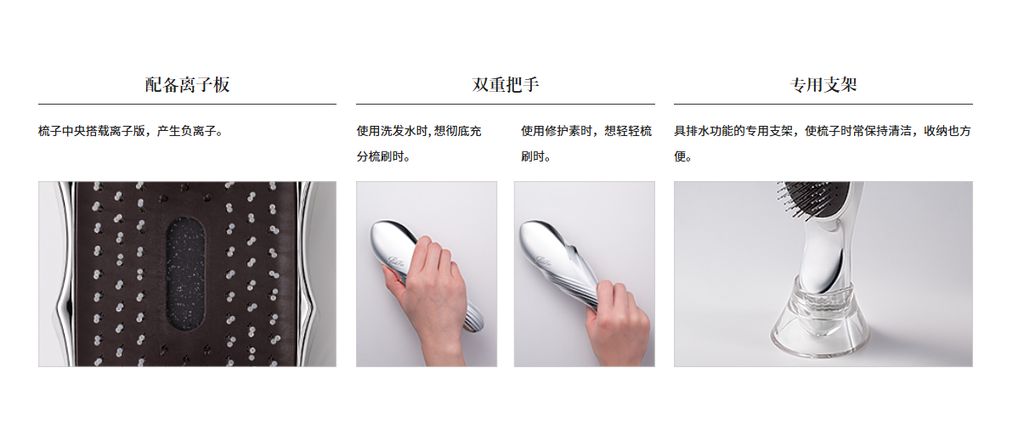 配备离子板

梳子中央搭载离子版，产生负离子。

双重把手

使用洗发水时，想彻底充分梳刷时。

使用修护素时，想轻轻梳刷时。

专用支架

具排水功能的专用支架，使梳子时常保持清洁，收纳也方便。