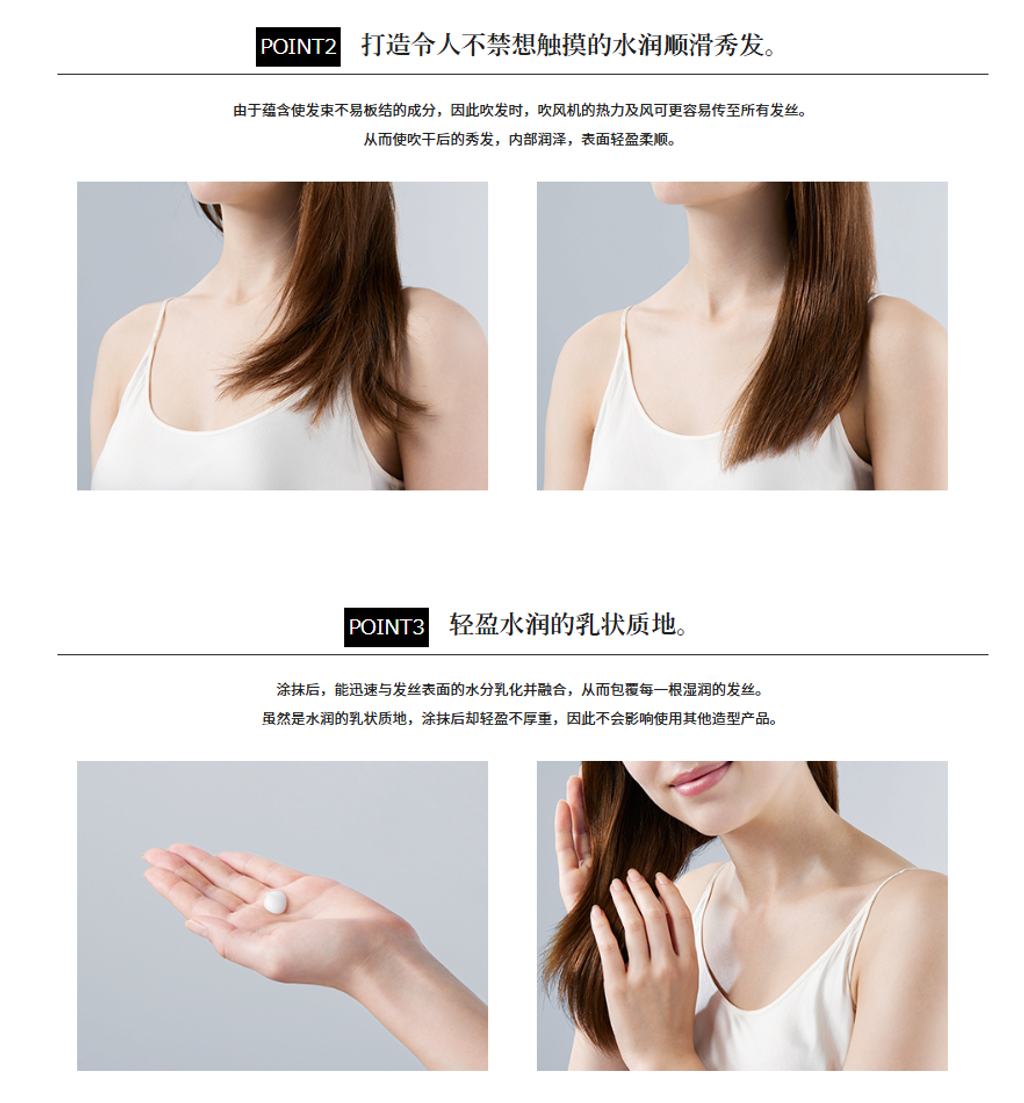 POINT2 打造令人不禁想触摸的水润顺滑秀发。

由于蕴含使发束不易板结的成分，因此吹发时，吹风机的热力及风可更容易传至所有发丝。
从而使吹干后的秀发，内部润泽，表面轻盈柔顺。

POINT3 轻盈水润的乳状质地。

涂抹后，能迅速与发丝表面的水分乳化并融合，从而包覆每一根湿润的发丝。
虽然是水润的乳状质地，涂抹后却轻盈不厚重，因此不会影响使用其他造型产品。