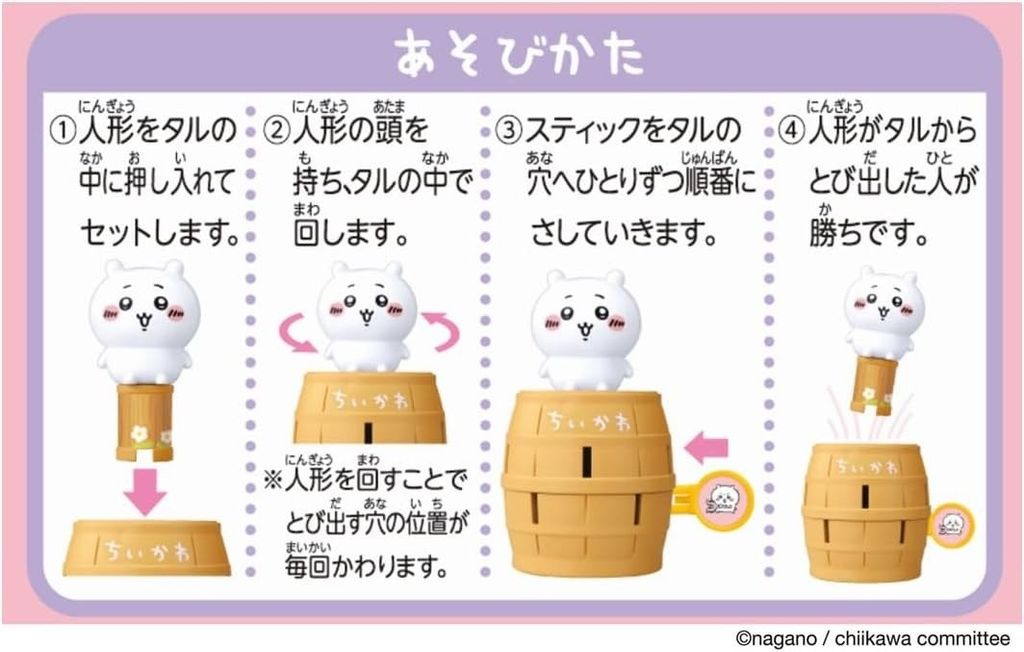 あそびかた

①人形をタルの中に押し入れてセットします。

ちいかわ

②人形の頭を持ち、タルの中で回します。

ちいかわ

※人形を回すことでとび出す穴の位置が毎回かわります。

③スティックをタルの穴へひとりずつ順番にさしていきます。

ちいかわ

④人形がタルからとび出した人が勝ちです。

ちいかわ

©nagano / chiikawa committee