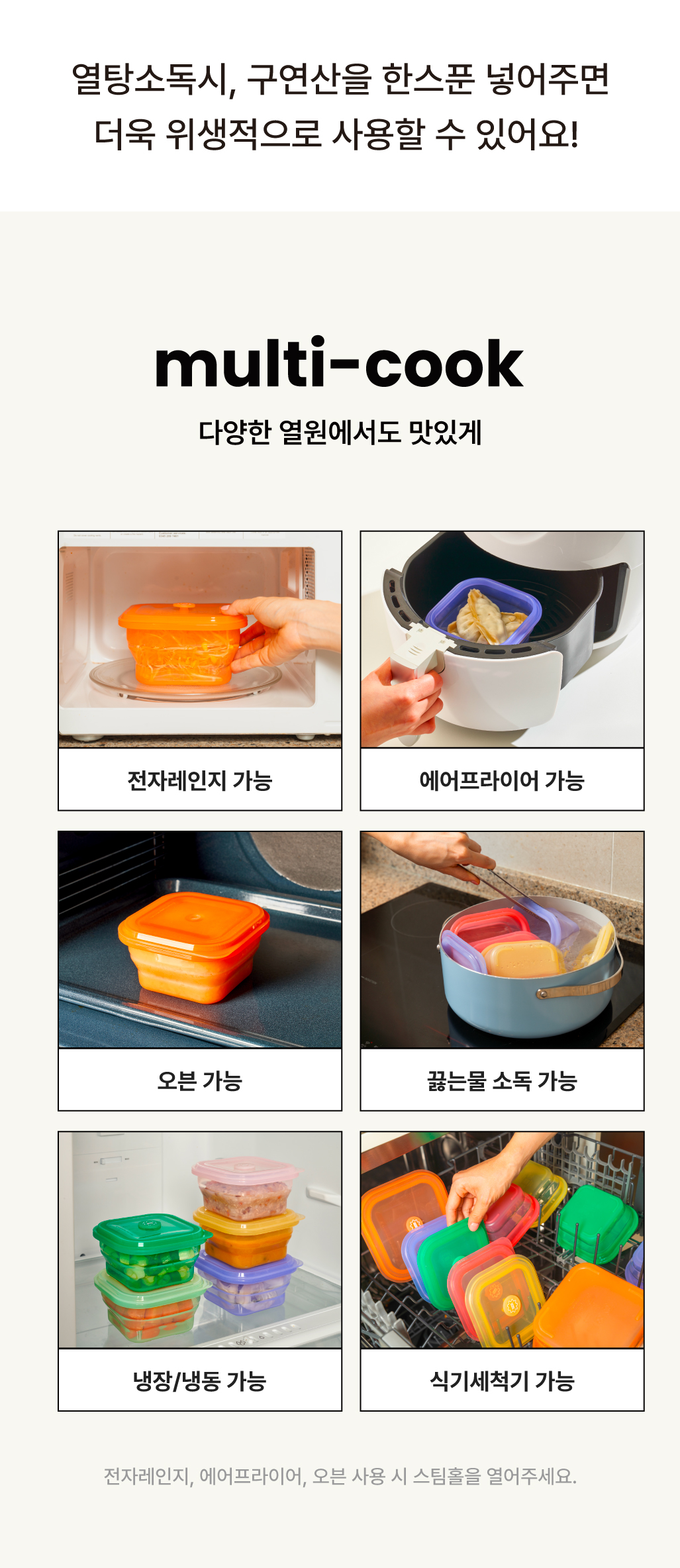 열탕소독시, 구연산을 한스푼 넣어주면
더욱 위생적으로 사용할 수 있어요!

multi-cook

다양한 열원에서도 맛있게

전자레인지 가능

에어프라이어 가능

오븐 가능

끓는물 소독 가능

냉장/냉동 가능

식기세척기 가능

전자레인지, 에어프라이어, 오븐 사용 시 스팀홀을 열어주세요.