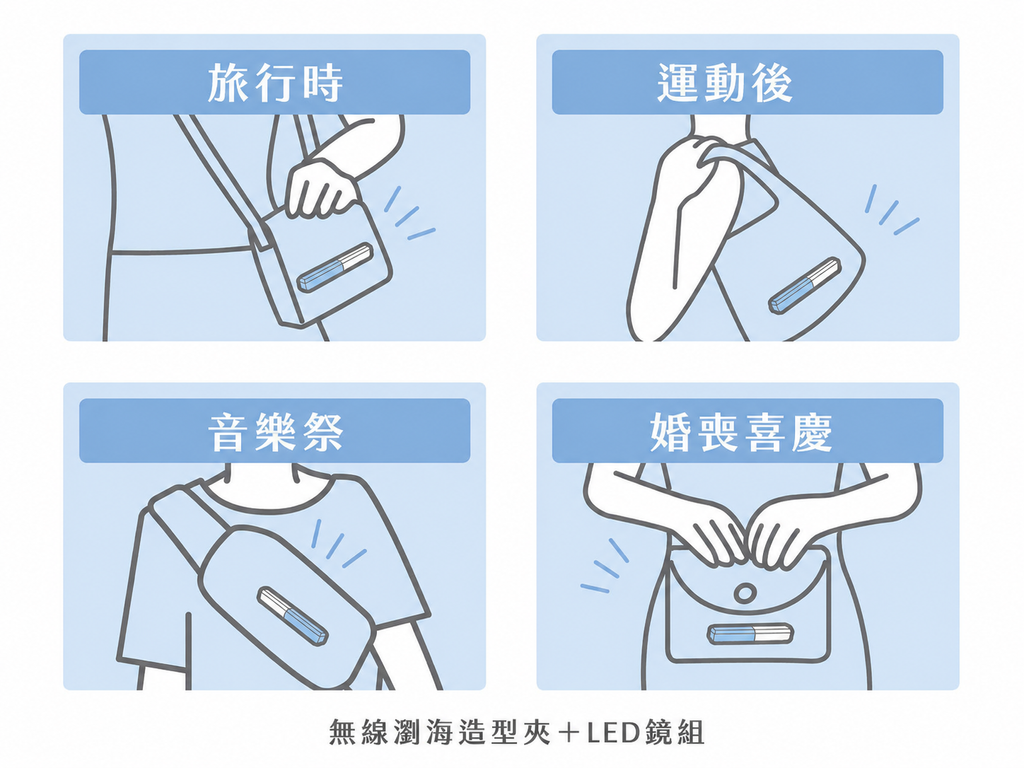 旅行時

運動後

音樂祭

婚喪喜慶

無線瀏海造型夾＋LED鏡組