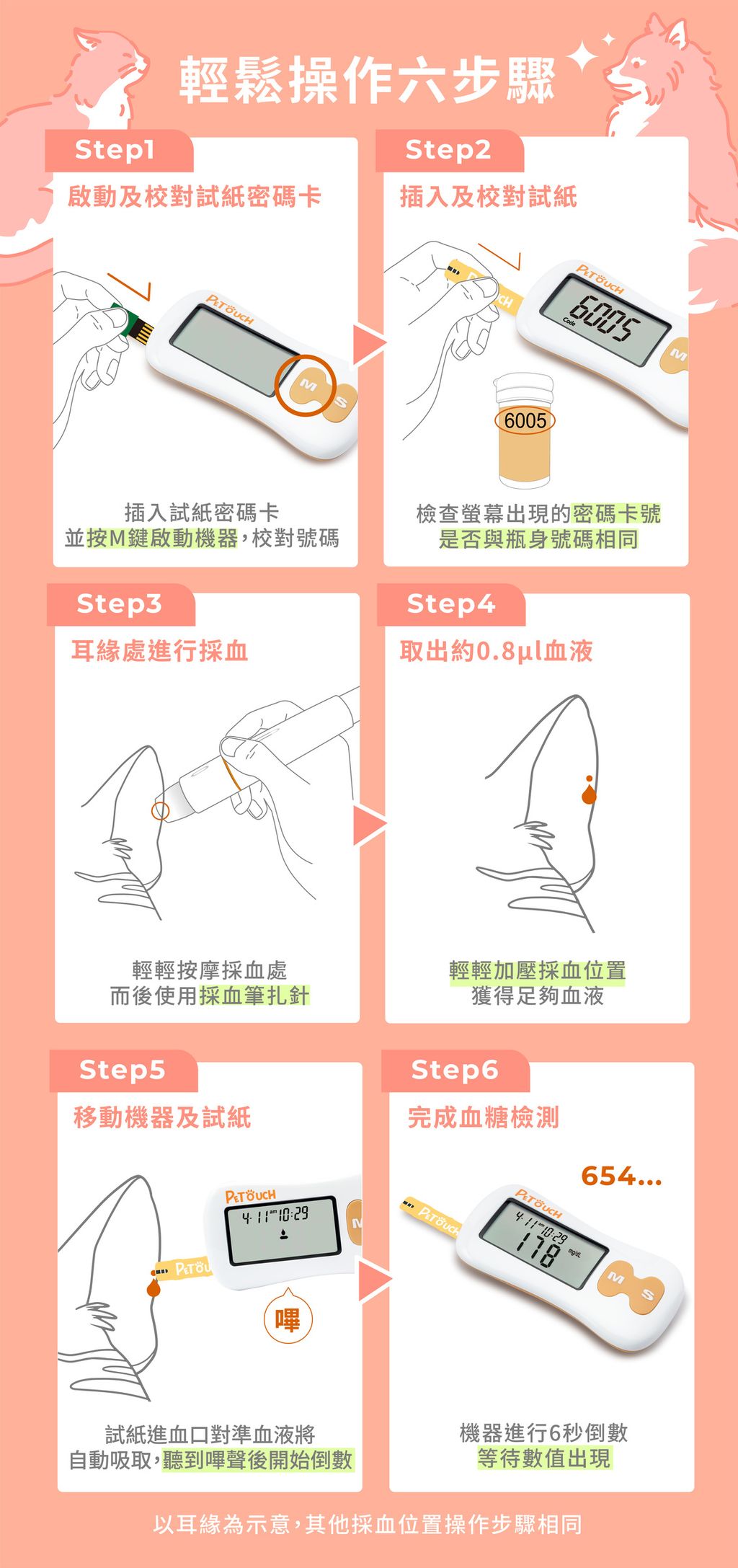 輕鬆操作六步驟

Step1
啟動及校對試紙密碼卡

PETOUCH
M S

插入試紙密碼卡
並按M鍵啟動機器，校對號碼

Step2
插入及校對試紙

PETOUCH
6005
Code
M
6005

檢查螢幕出現的密碼卡號
是否與瓶身號碼相同

Step3
耳緣處進行採血

輕輕按摩採血處
而後使用採血筆扎針

Step4
取出約0.8μl血液

輕輕加壓採血位置
獲得足夠血液

Step5
移動機器及試紙

PETOUCH
4-11 am 10:29
M
PETOU
嗶

試紙進血口對準血液將
自動吸取，聽到嗶聲後開始倒數

Step6
完成血糖檢測

654...
PETOUCH
PETOUCH
4-11 am 10:29
178 mg/dL
M S

機器進行6秒倒數
等待數值出現

以耳緣為示意，其他採血位置操作步驟相同