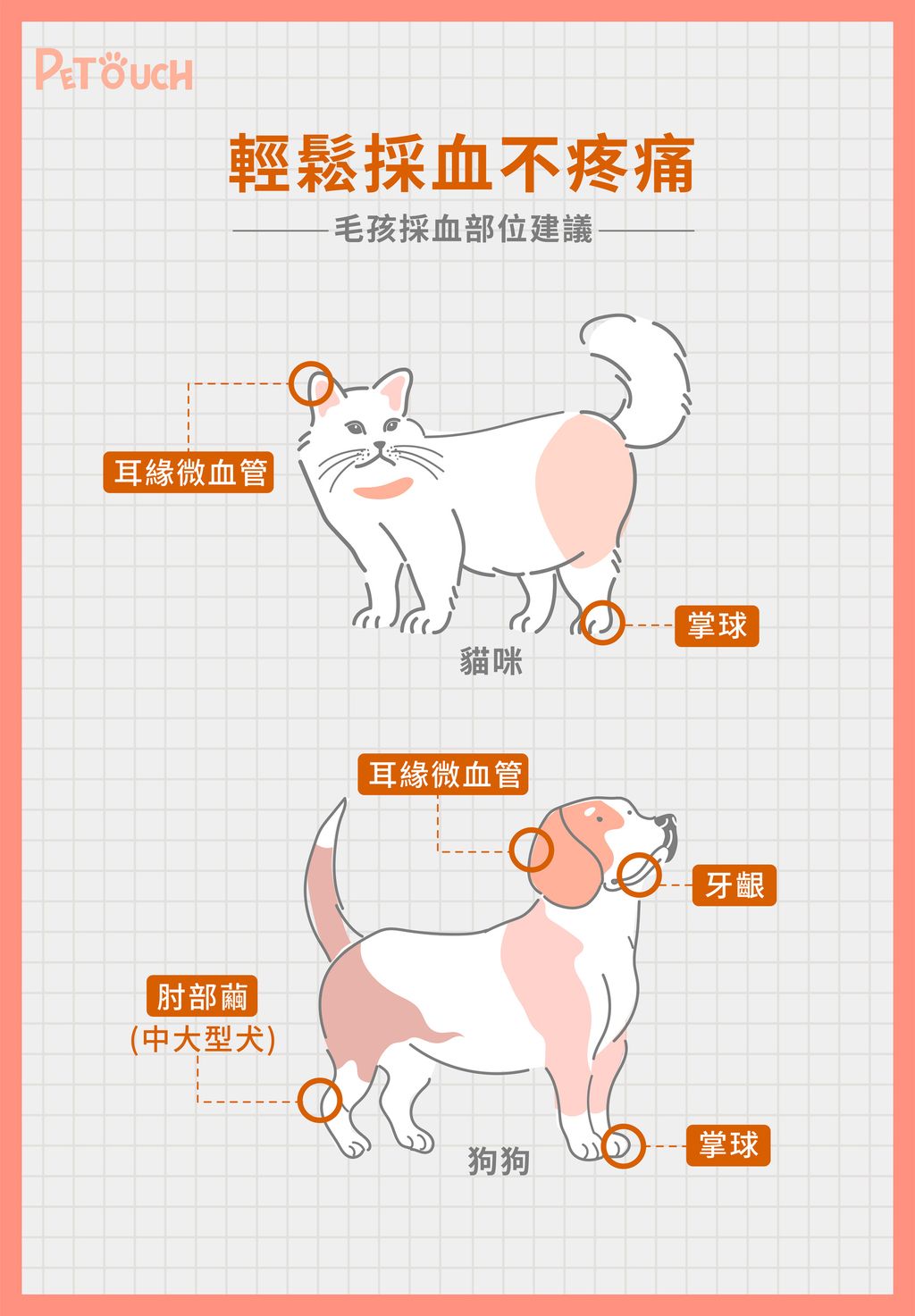 PETOUCH

輕鬆採血不疼痛

毛孩採血部位建議

耳緣微血管

掌球

貓咪

耳緣微血管

牙齦

肘部繭
(中大型犬)

掌球

狗狗