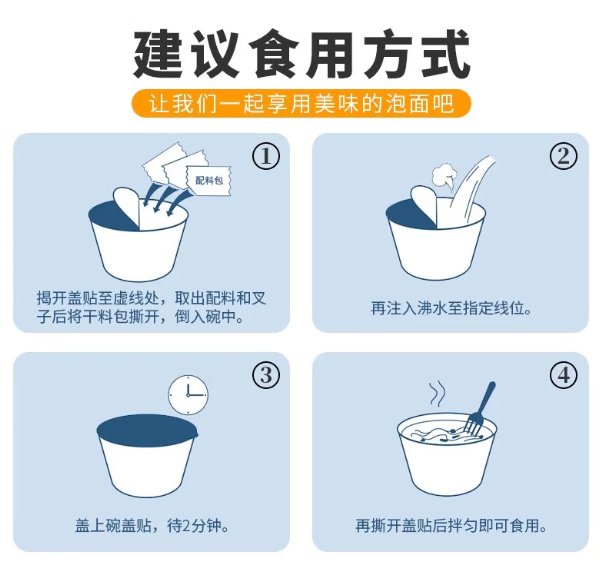 建议食用方式

让我们一起享用美味的泡面吧

①

配料包

揭开盖贴至虚线处，取出配料和叉子后将干料包撕开，倒入碗中。

②

再注入沸水至指定线位。

③

盖上碗盖贴，待2分钟。

④

再撕开盖贴后拌匀即可食用。