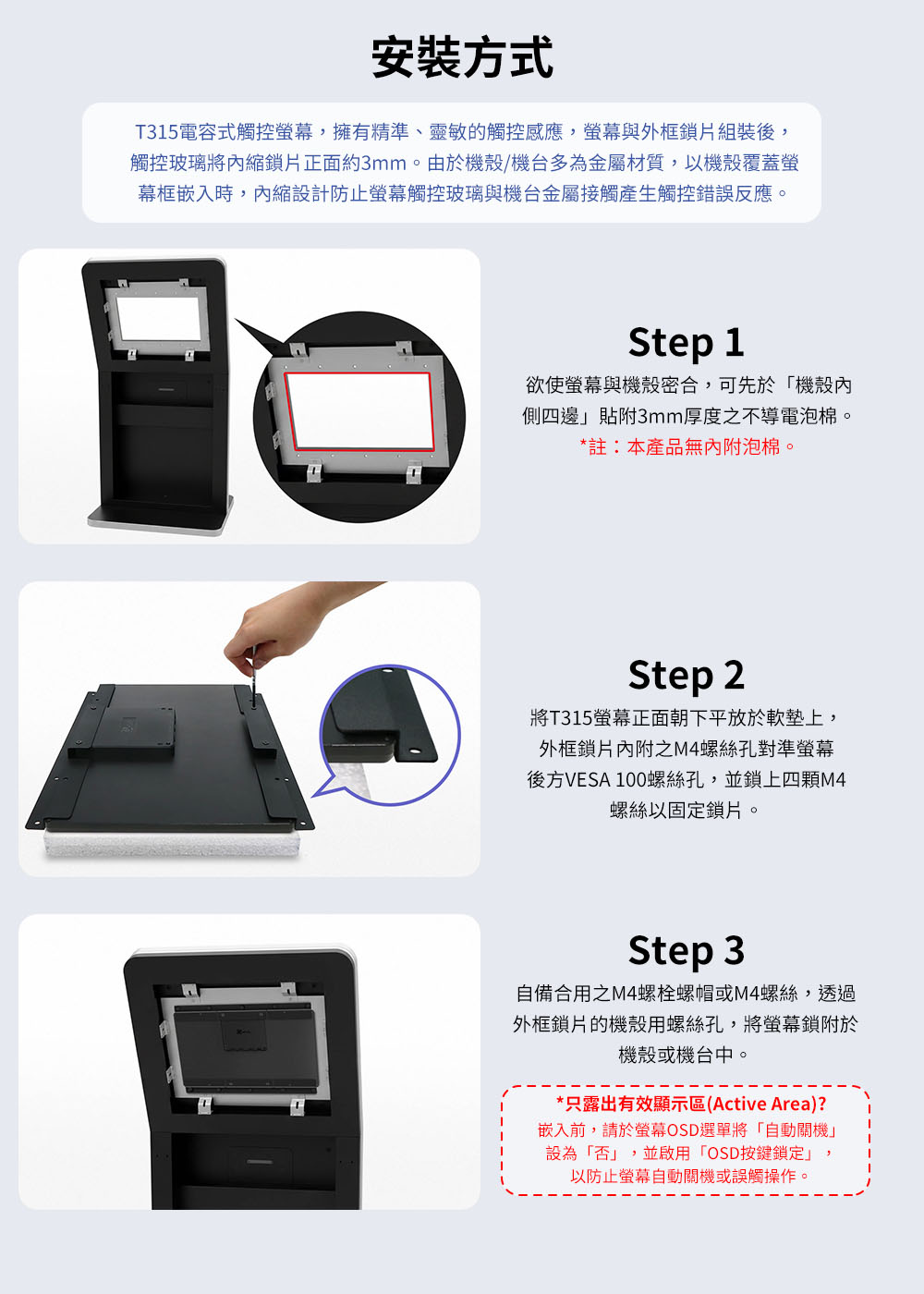 安裝方式

T315電容式觸控螢幕，擁有精準、靈敏的觸控感應，螢幕與外框鎖片組裝後，觸控玻璃將內縮鎖片正面約3mm。由於機殼/機台多為金屬材質，以機殼覆蓋螢幕框嵌入時，內縮設計防止螢幕觸控玻璃與機台金屬接觸產生觸控錯誤反應。

Step 1
欲使螢幕與機殼密合，可先於「機殼內側四邊」貼附3mm厚度之不導電泡棉。
*註：本產品無內附泡棉。

Step 2
將T315螢幕正面朝下平放於軟墊上，外框鎖片內附之M4螺絲孔對準螢幕後方VESA 100螺絲孔，並鎖上四顆M4螺絲以固定鎖片。

Step 3
自備合用之M4螺栓螺帽或M4螺絲，透過外框鎖片的機殼用螺絲孔，將螢幕鎖附於機殼或機台中。

*只露出有效顯示區(Active Area)?
嵌入前，請於螢幕OSD選單將「自動關機」設為「否」，並啟用「OSD按鍵鎖定」，以防止螢幕自動關機或誤觸操作。