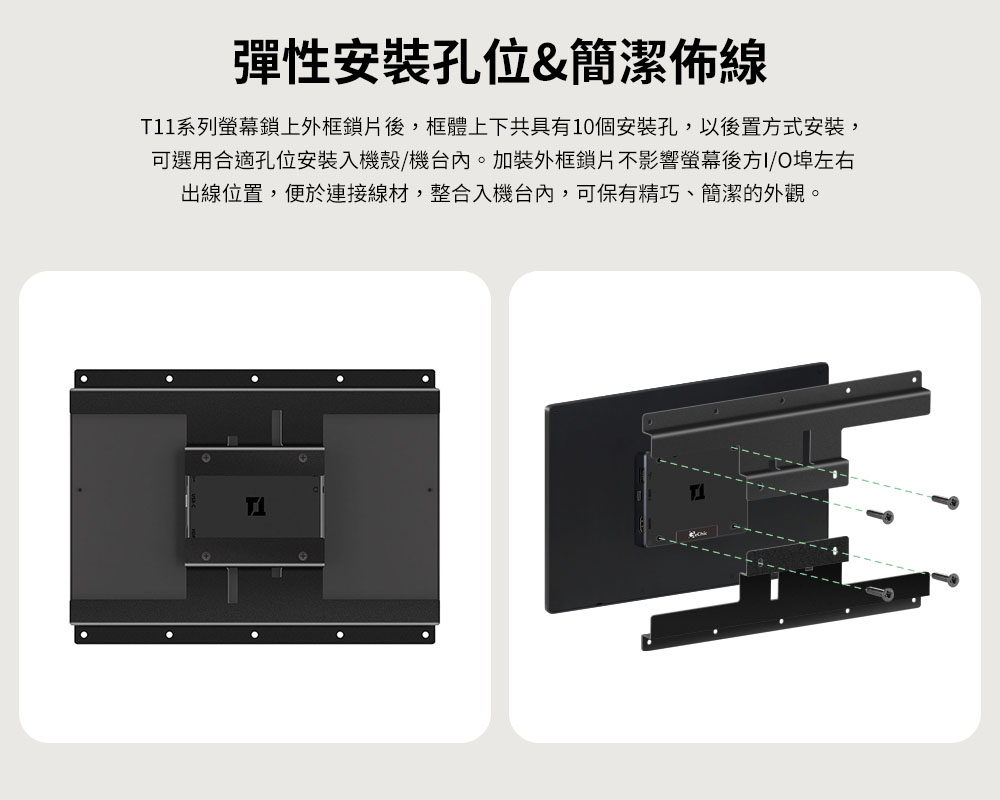 彈性安裝孔位&簡潔佈線

T11系列螢幕鎖上外框鎖片後，框體上下共具有10個安裝孔，以後置方式安裝，可選用合適孔位安裝入機殼/機台內。加裝外框鎖片不影響螢幕後方I/O埠左右出線位置，便於連接線材，整合入機台內，可保有精巧、簡潔的外觀。

T1

T1