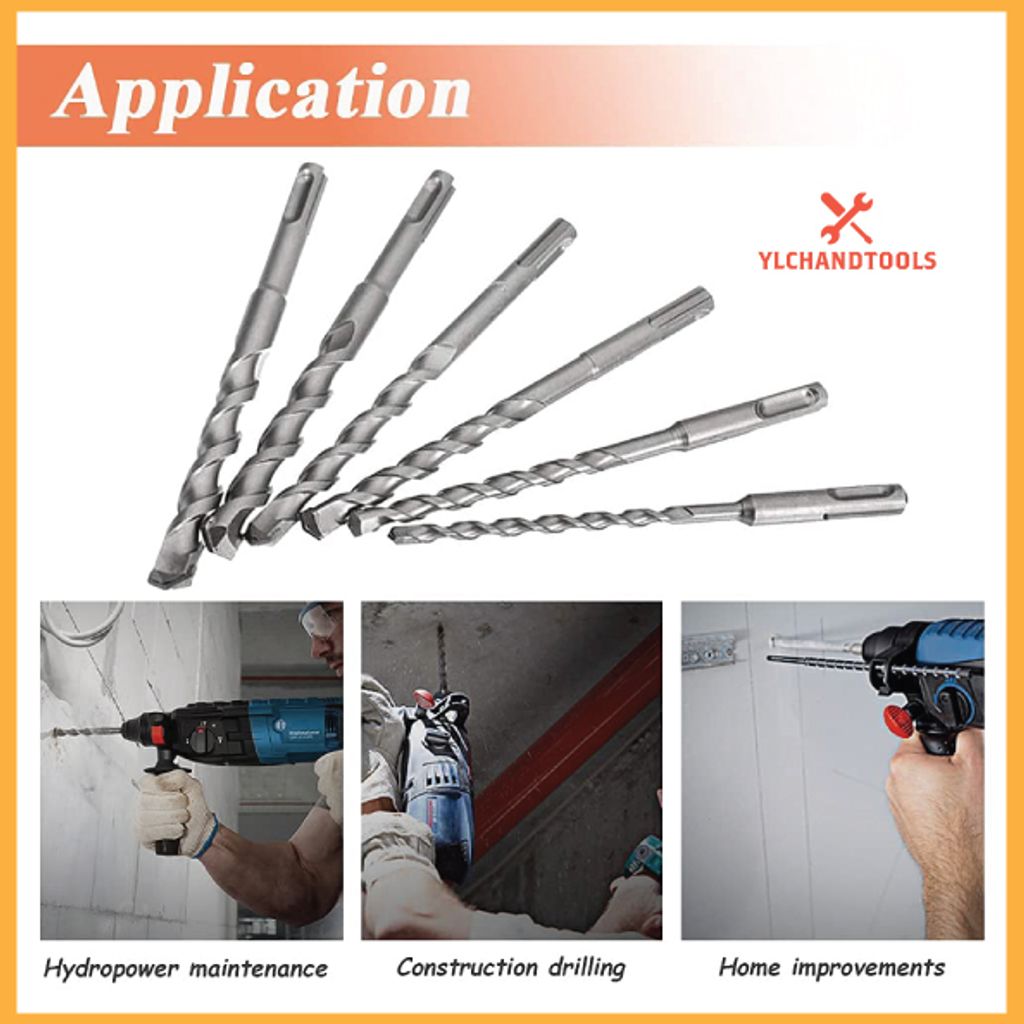 Application

YLCHANDTOOLS

Hydropower maintenance

Construction drilling

Home improvements