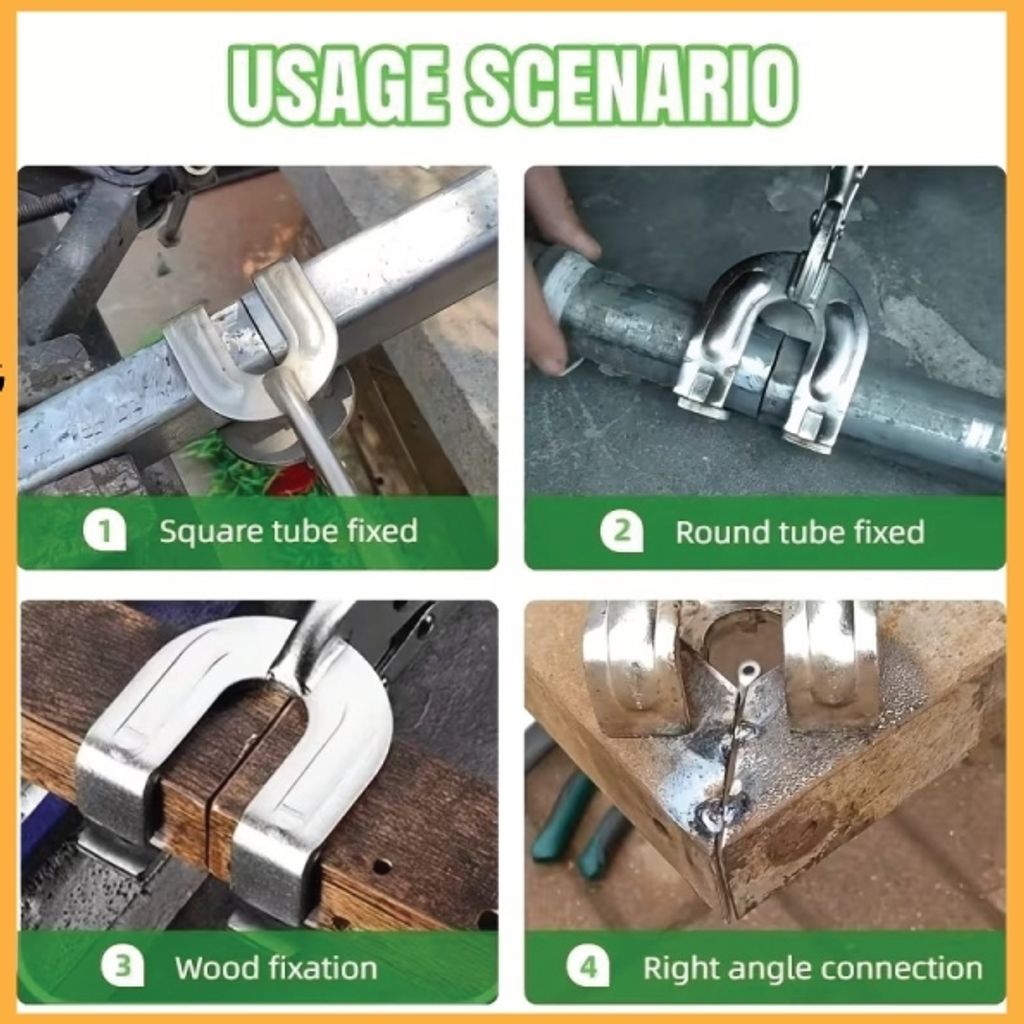 USAGE SCENARIO

1 Square tube fixed

2 Round tube fixed

3 Wood fixation

4 Right angle connection