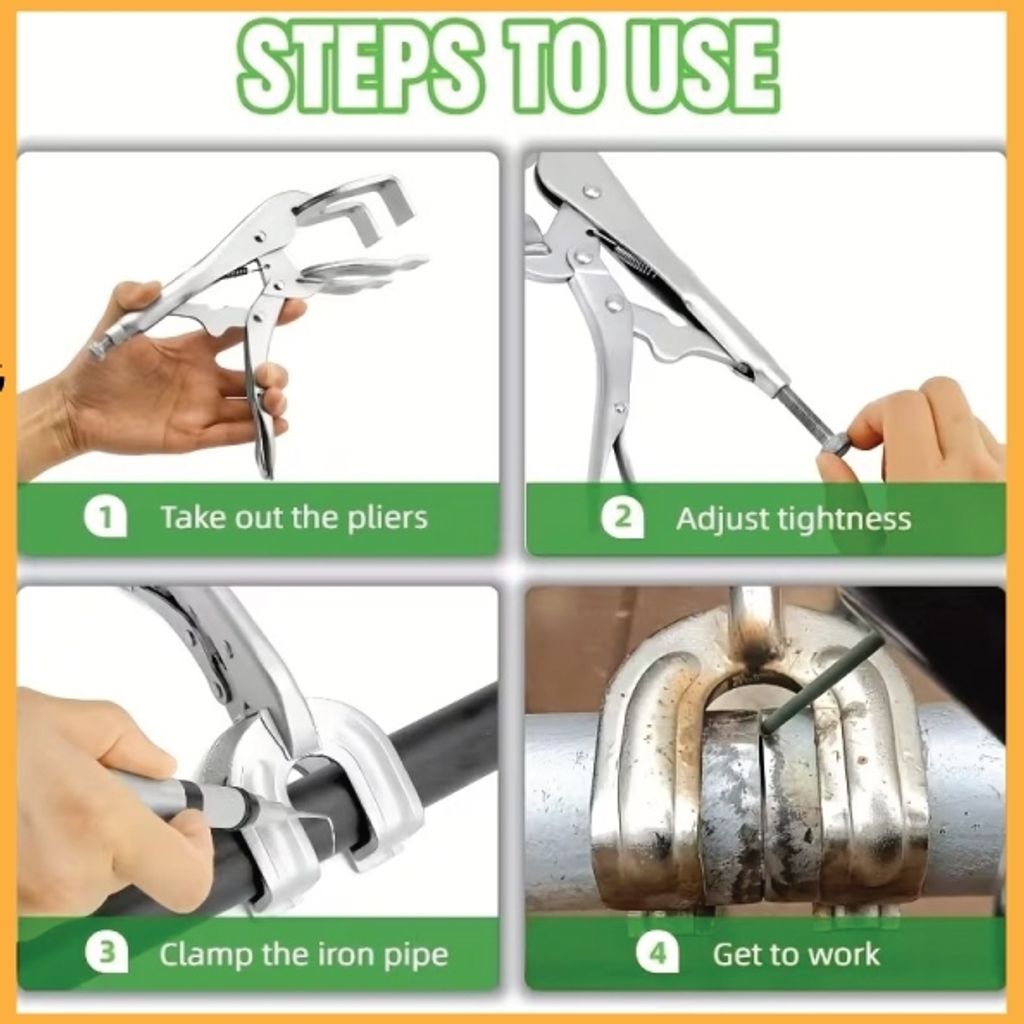 STEPS TO USE

1 Take out the pliers

2 Adjust tightness

3 Clamp the iron pipe

4 Get to work