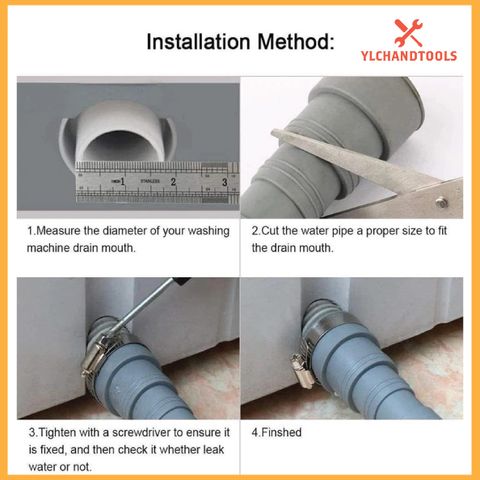 Installation Method:

YLCHANDTOOLS

1 STAINLESS 2 3

1.Measure the diameter of your washing machine drain mouth.

2.Cut the water pipe a proper size to fit the drain mouth.

3.Tighten with a screwdriver to ensure it is fixed, and then check it whether leak water or not.

4.Finshed