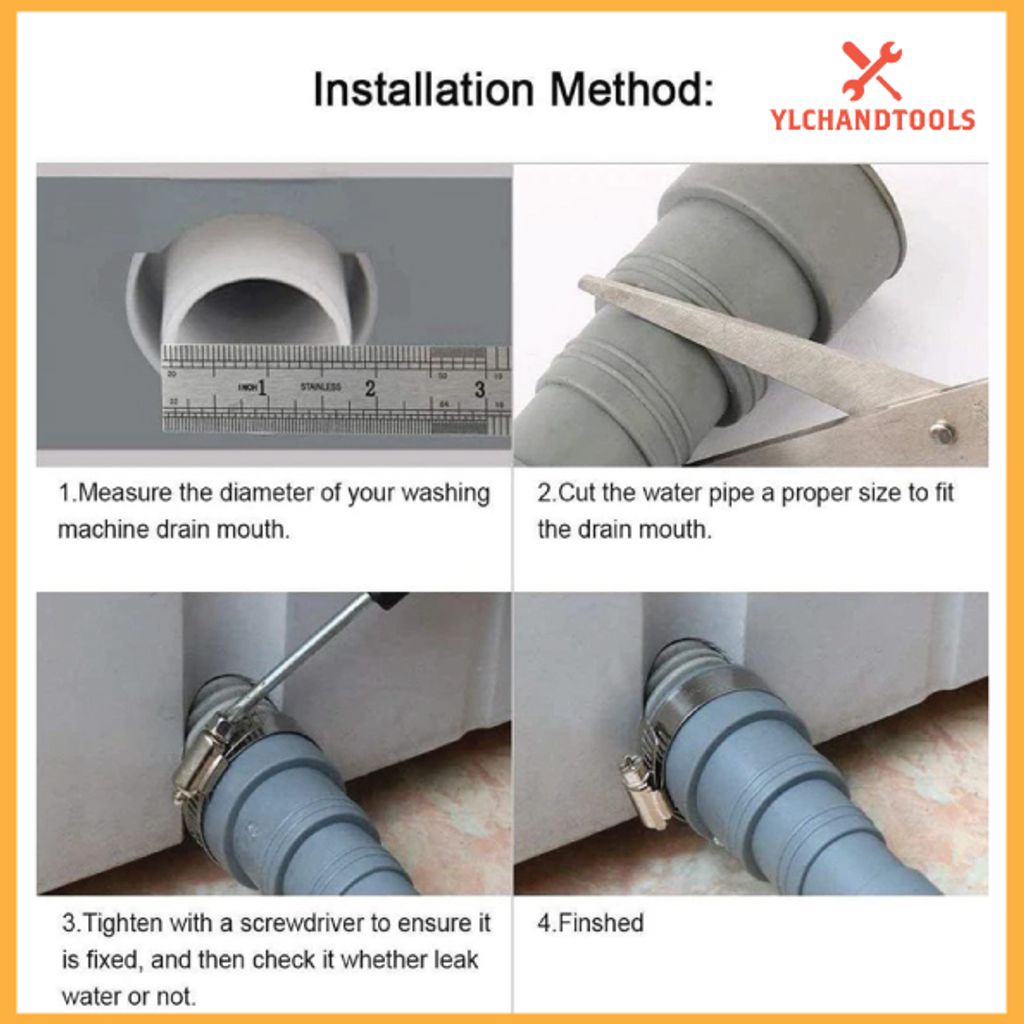 Installation Method:

YLCHANDTOOLS

INCH 1 STAINLESS 2 3

1.Measure the diameter of your washing machine drain mouth.

2.Cut the water pipe a proper size to fit the drain mouth.

3.Tighten with a screwdriver to ensure it is fixed, and then check it whether leak water or not.

4.Finshed