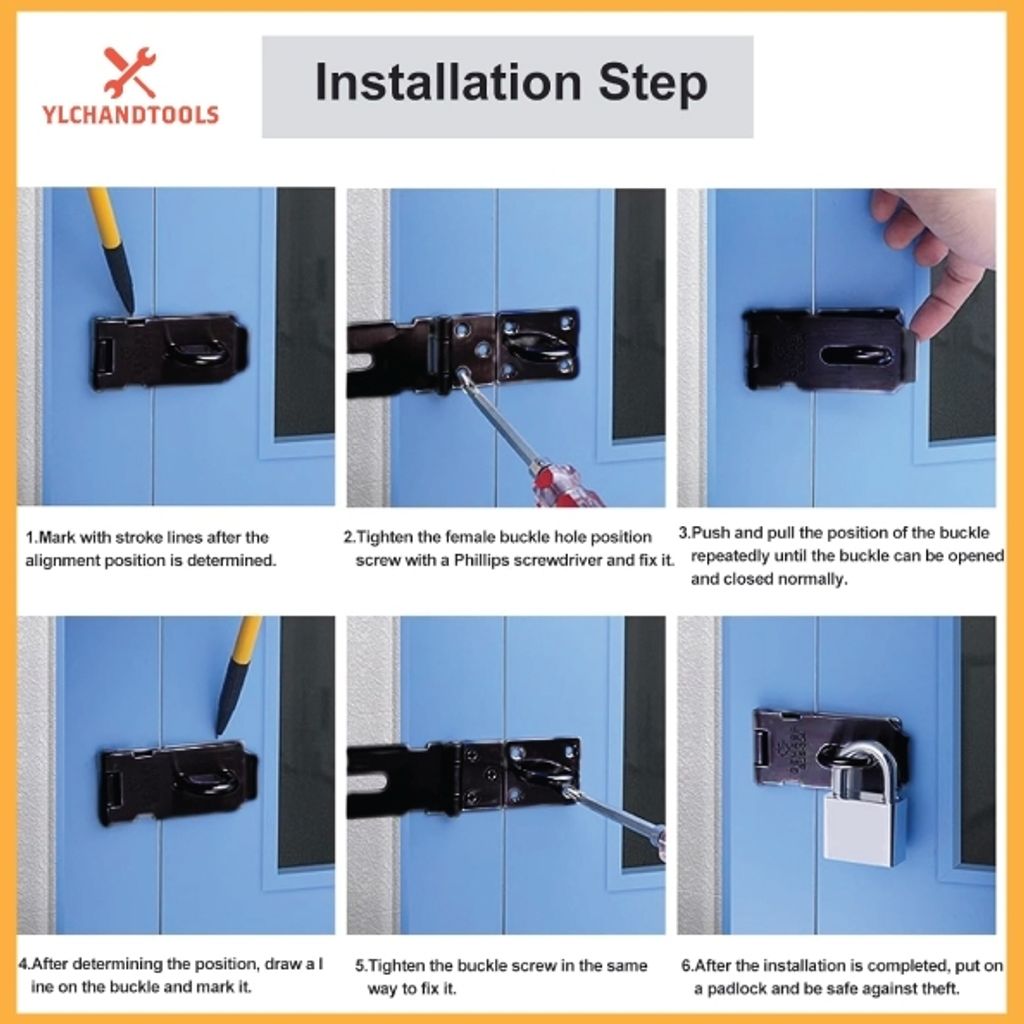 YLCHANDTOOLS

Installation Step

1.Mark with stroke lines after the alignment position is determined.

2.Tighten the female buckle hole position screw with a Phillips screwdriver and fix it.

3.Push and pull the position of the buckle repeatedly until the buckle can be opened and closed normally.

4.After determining the position, draw a l ine on the buckle and mark it.

5.Tighten the buckle screw in the same way to fix it.

6.After the installation is completed, put on a padlock and be safe against theft.