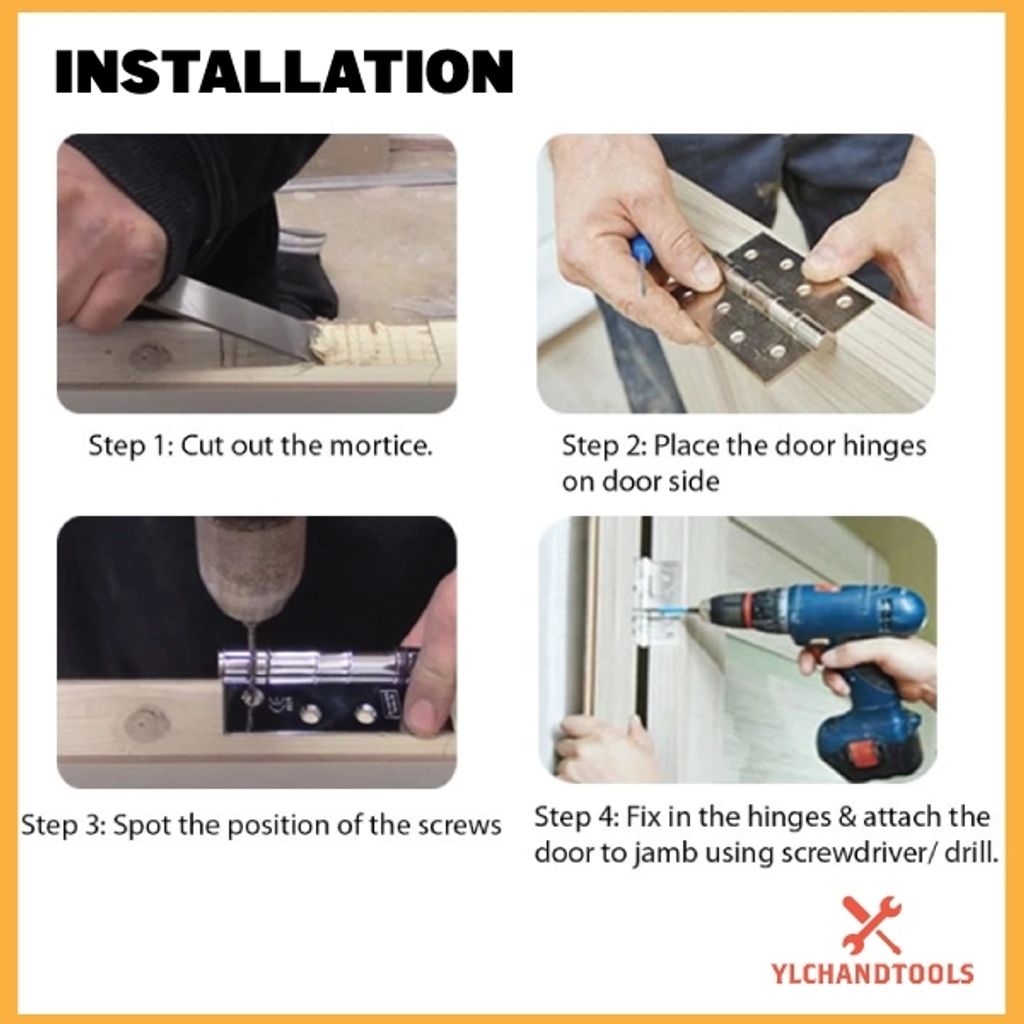 INSTALLATION

Step 1: Cut out the mortice.

Step 2: Place the door hinges on door side

Step 3: Spot the position of the screws

Step 4: Fix in the hinges & attach the door to jamb using screwdriver/ drill.

YLCHANDTOOLS